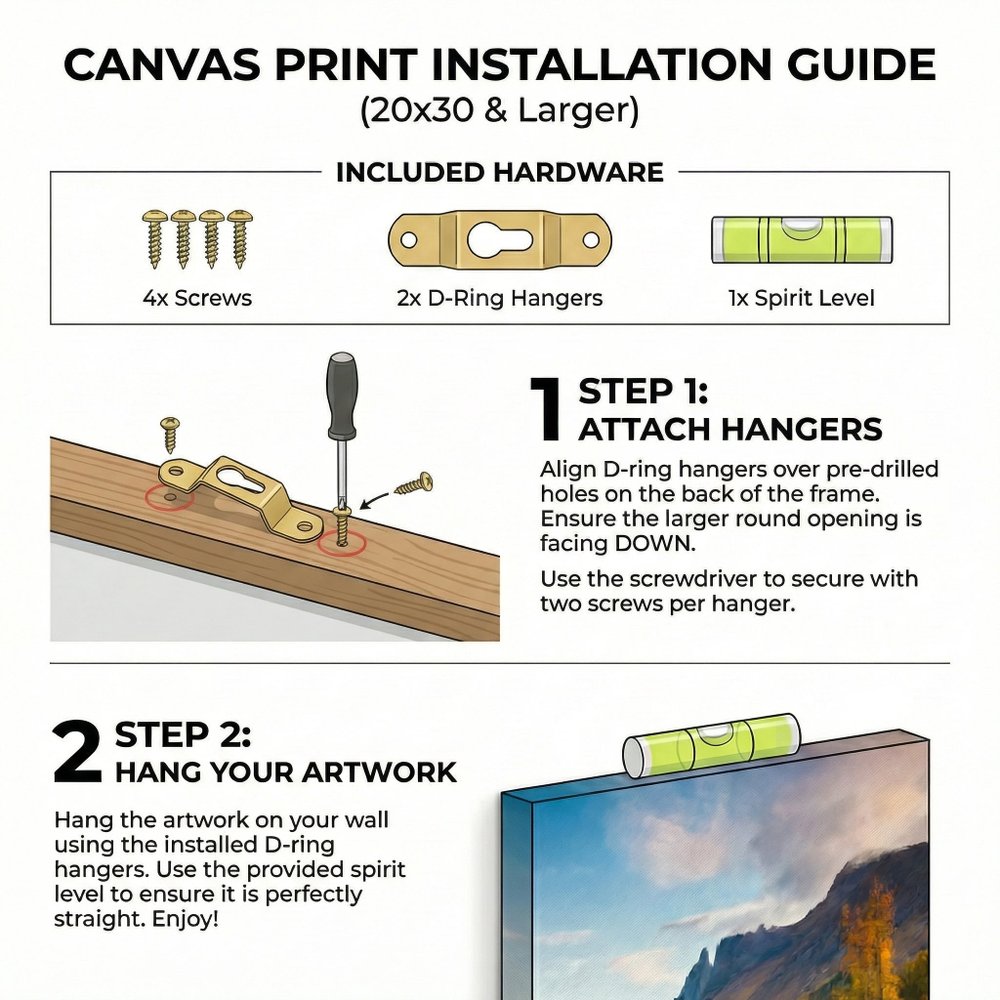 CANVAS PRINT INSTALLATION GUIDE
(20x30 & Larger)

INCLUDED HARDWARE

4x Screws

2x D-Ring Hangers

1x Spirit Level

1 STEP 1:
ATTACH HANGERS

Align D-ring hangers over pre-drilled holes on the back of the frame. Ensure the larger round opening is facing DOWN.

Use the screwdriver to secure with two screws per hanger.

2 STEP 2:
HANG YOUR ARTWORK

Hang the artwork on your wall using the installed D-ring hangers. Use the provided spirit level to ensure it is perfectly straight. Enjoy!