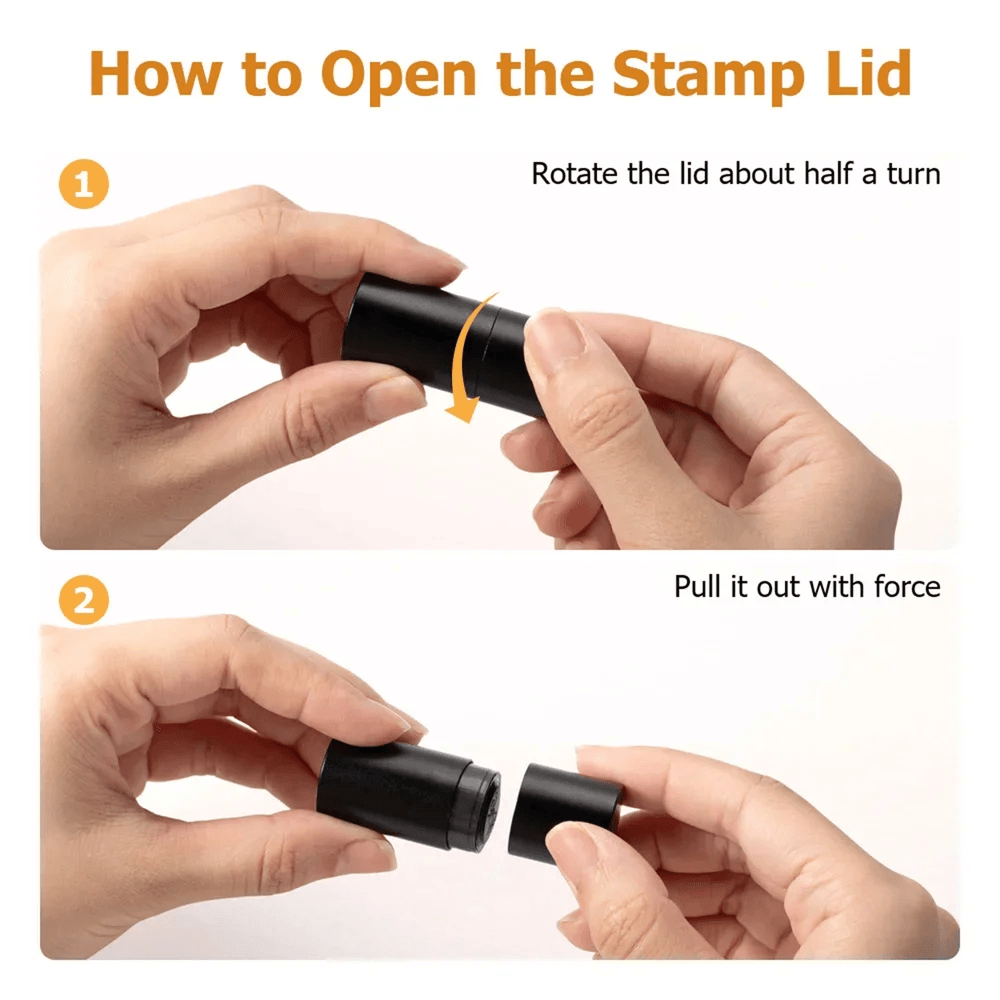 How to Open the Stamp Lid

1

Rotate the lid about half a turn

2

Pull it out with force