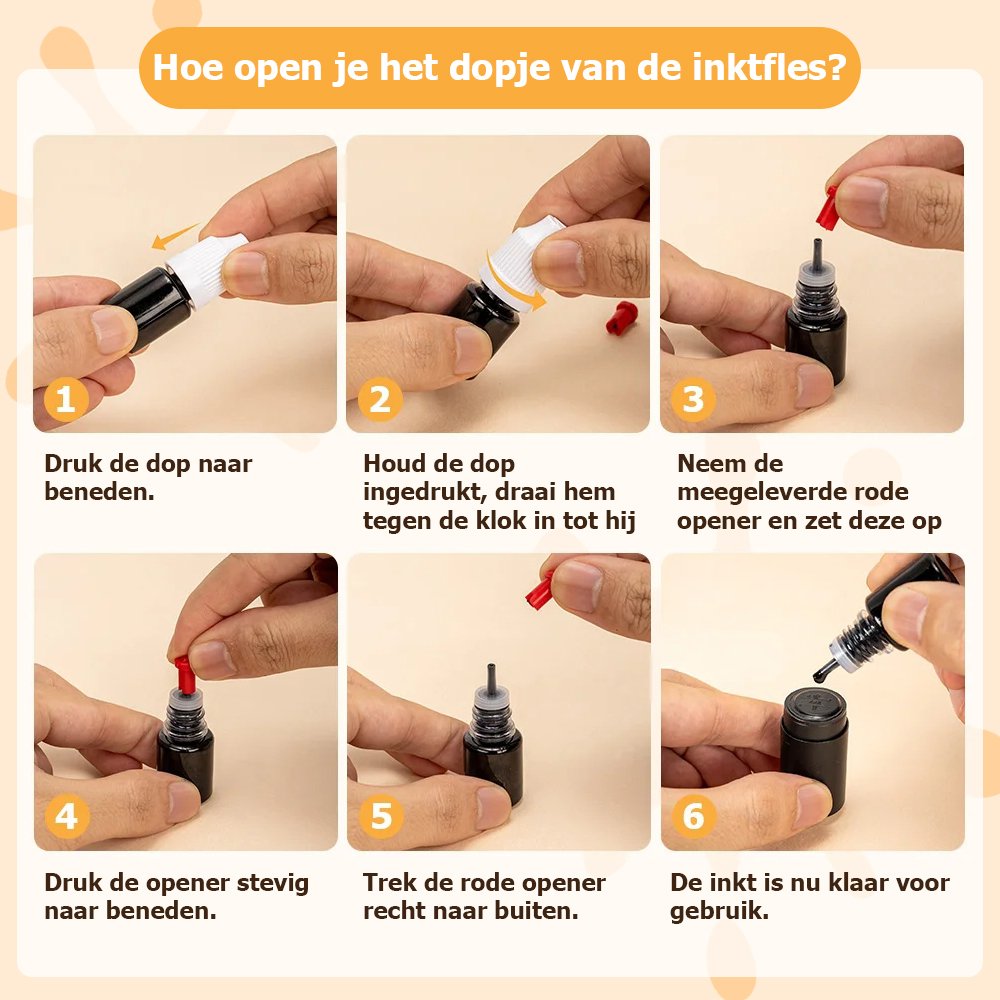 Hoe open je het dopje van de inktfles?

1

Druk de dop naar beneden.

2

Houd de dop ingedrukt, draai hem tegen de klok in tot hij

3

Neem de meegeleverde rode opener en zet deze op

4

Druk de opener stevig naar beneden.

5

Trek de rode opener recht naar buiten.

6

De inkt is nu klaar voor gebruik.