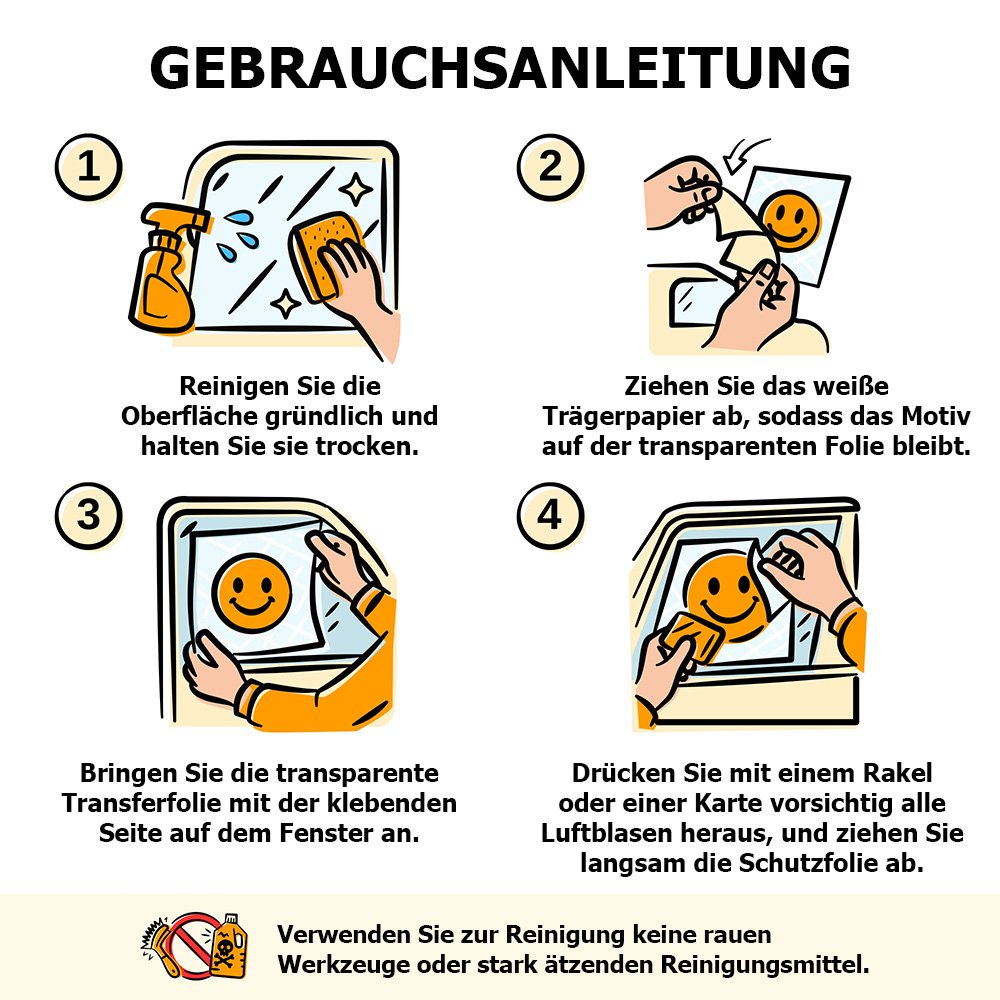 GEBRAUCHSANLEITUNG

1

Reinigen Sie die Oberfläche gründlich und halten Sie sie trocken.

2

Ziehen Sie das weiße Trägerpapier ab, sodass das Motiv auf der transparenten Folie bleibt.

3

Bringen Sie die transparente Transferfolie mit der klebenden Seite auf dem Fenster an.

4

Drücken Sie mit einem Rakel oder einer Karte vorsichtig alle Luftblasen heraus, und ziehen Sie langsam die Schutzfolie ab.

Verwenden Sie zur Reinigung keine rauen Werkzeuge oder stark ätzenden Reinigungsmittel.