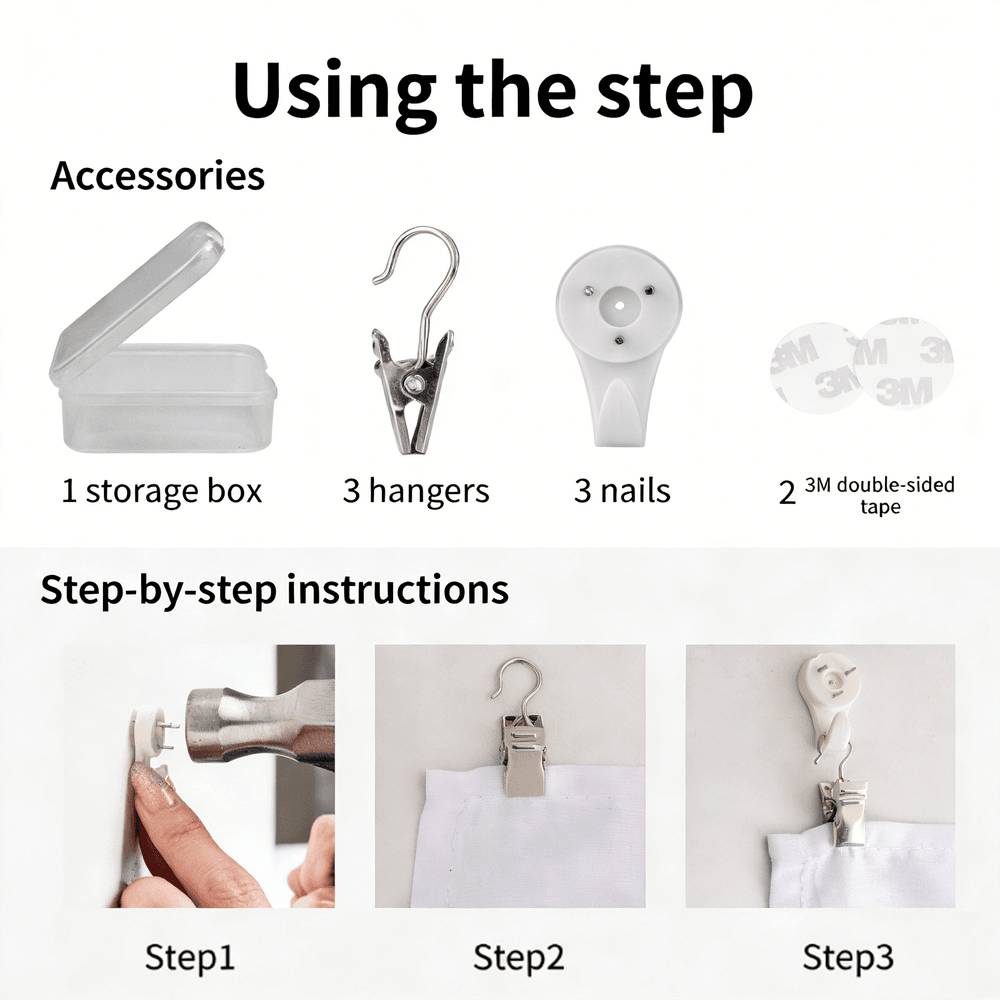 Using the step

Accessories

1 storage box

3 hangers

3 nails

3M 3M
3M 3M

2 3M double-sided tape

Step-by-step instructions

Step1

Step2

Step3