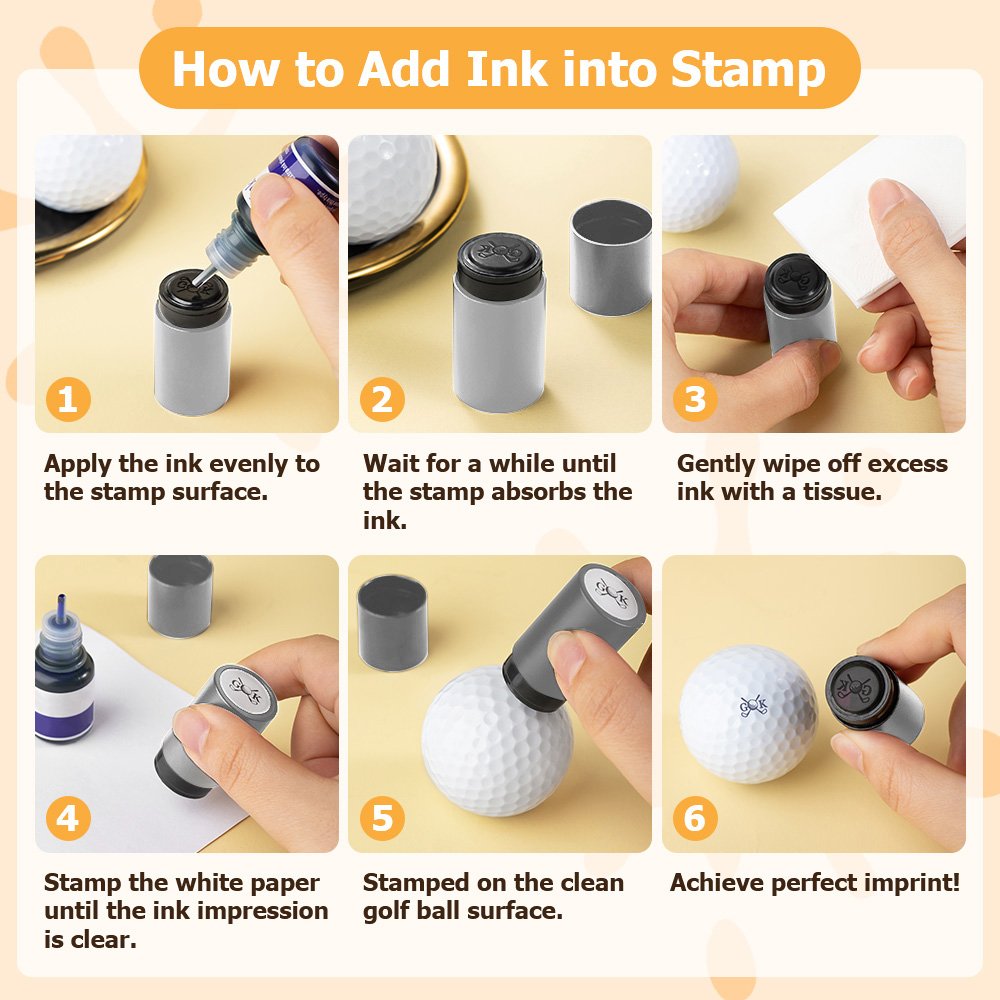 How to Add Ink into Stamp

1

Apply the ink evenly to the stamp surface.

2

Wait for a while until the stamp absorbs the ink.

3

Gently wipe off excess ink with a tissue.

4

Stamp the white paper until the ink impression is clear.

5

Stamped on the clean golf ball surface.

6

Achieve perfect imprint!