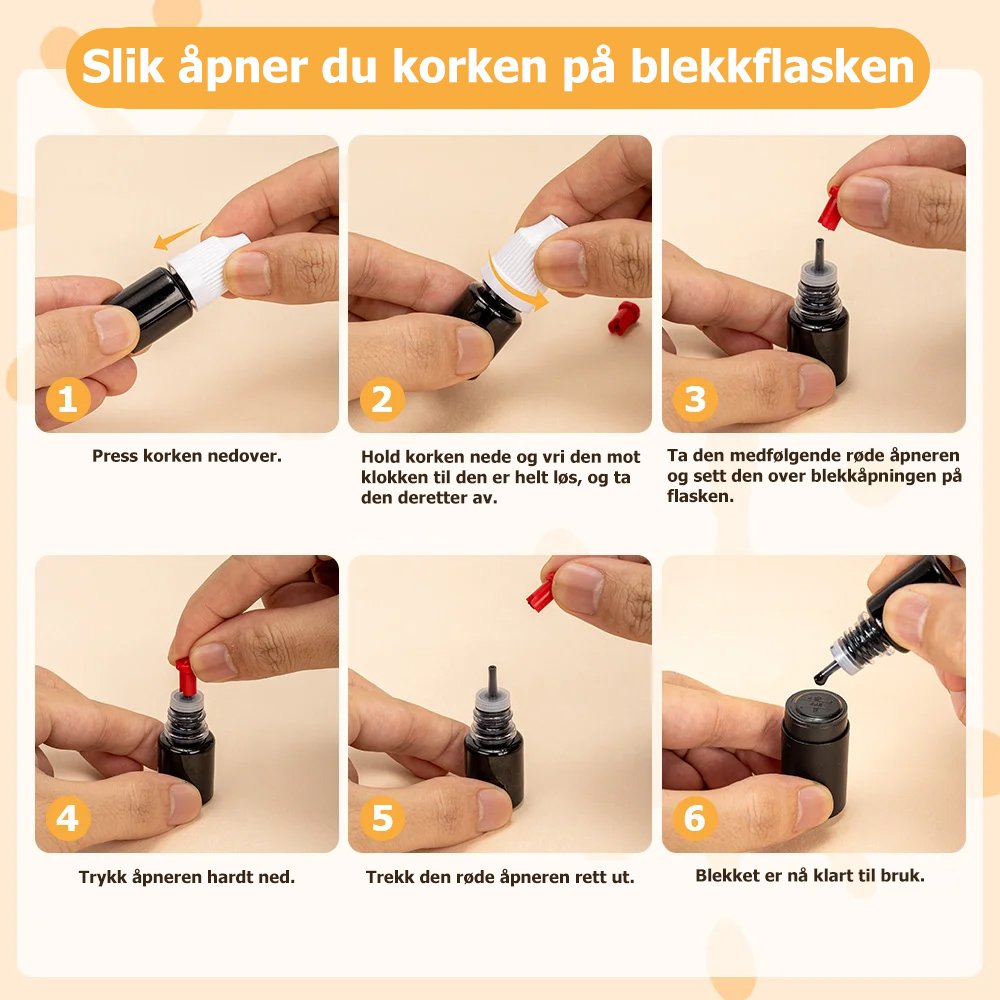 Slik åpner du korken på blekkflasken

1

Press korken nedover.

2

Hold korken nede og vri den mot klokken til den er helt løs, og ta den deretter av.

3

Ta den medfølgende røde åpneren og sett den over blekkåpningen på flasken.

4

Trykk åpneren hardt ned.

5

Trekk den røde åpneren rett ut.

6

Blekket er nå klart til bruk.