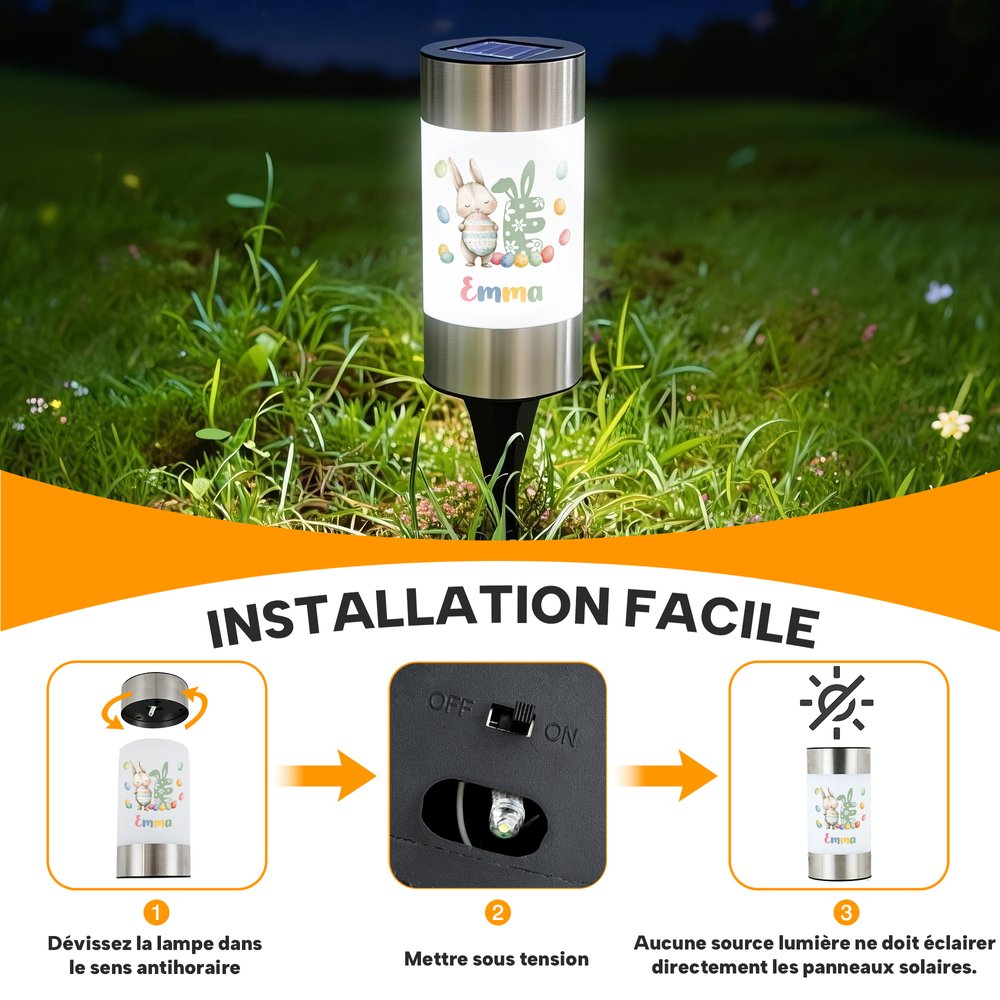 Emma

INSTALLATION FACILE

Emma

OFF ON

Emma

1
Dévissez la lampe dans le sens antihoraire

2
Mettre sous tension

3
Aucune source lumière ne doit éclairer directement les panneaux solaires.