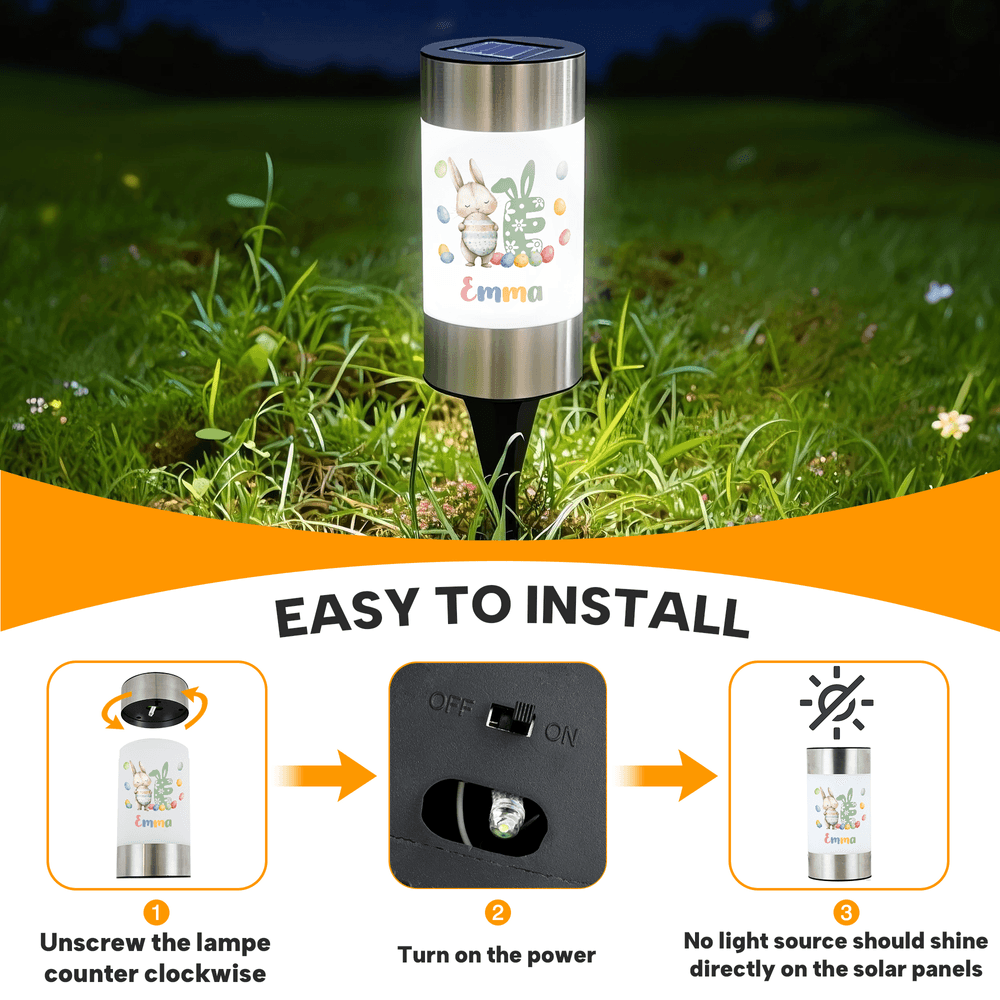 Emma

EASY TO INSTALL

Emma

OFF ON

Emma

1
Unscrew the lampe counter clockwise

2
Turn on the power

3
No light source should shine directly on the solar panels