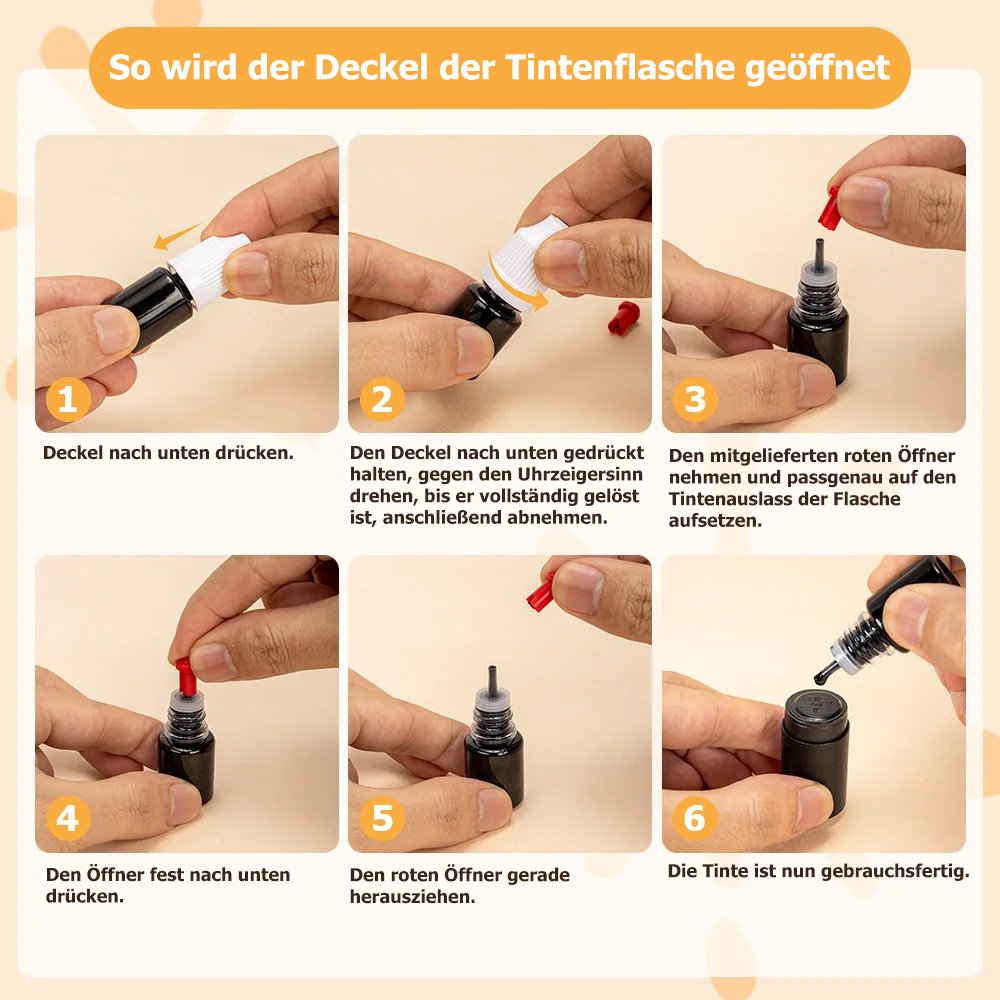 So wird der Deckel der Tintenflasche geöffnet

1

Deckel nach unten drücken.

2

Den Deckel nach unten gedrückt halten, gegen den Uhrzeigersinn drehen, bis er vollständig gelöst ist, anschließend abnehmen.

3

Den mitgelieferten roten Öffner nehmen und passgenau auf den Tintenauslass der Flasche aufsetzen.

4

Den Öffner fest nach unten drücken.

5

Den roten Öffner gerade herausziehen.

6

Die Tinte ist nun gebrauchsfertig.