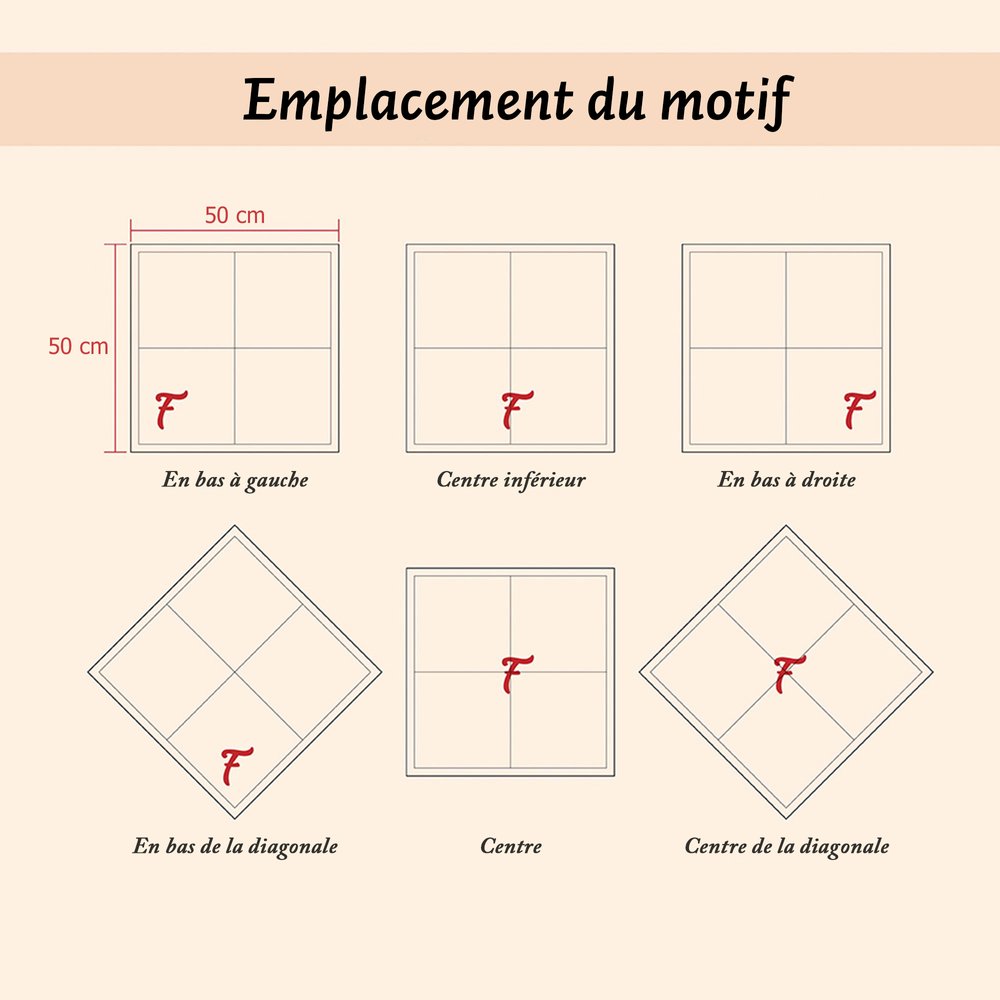 Emplacement du motif

50 cm

50 cm

F

En bas à gauche

F

Centre inférieur

F

En bas à droite

F

En bas de la diagonale

F

Centre

F

Centre de la diagonale