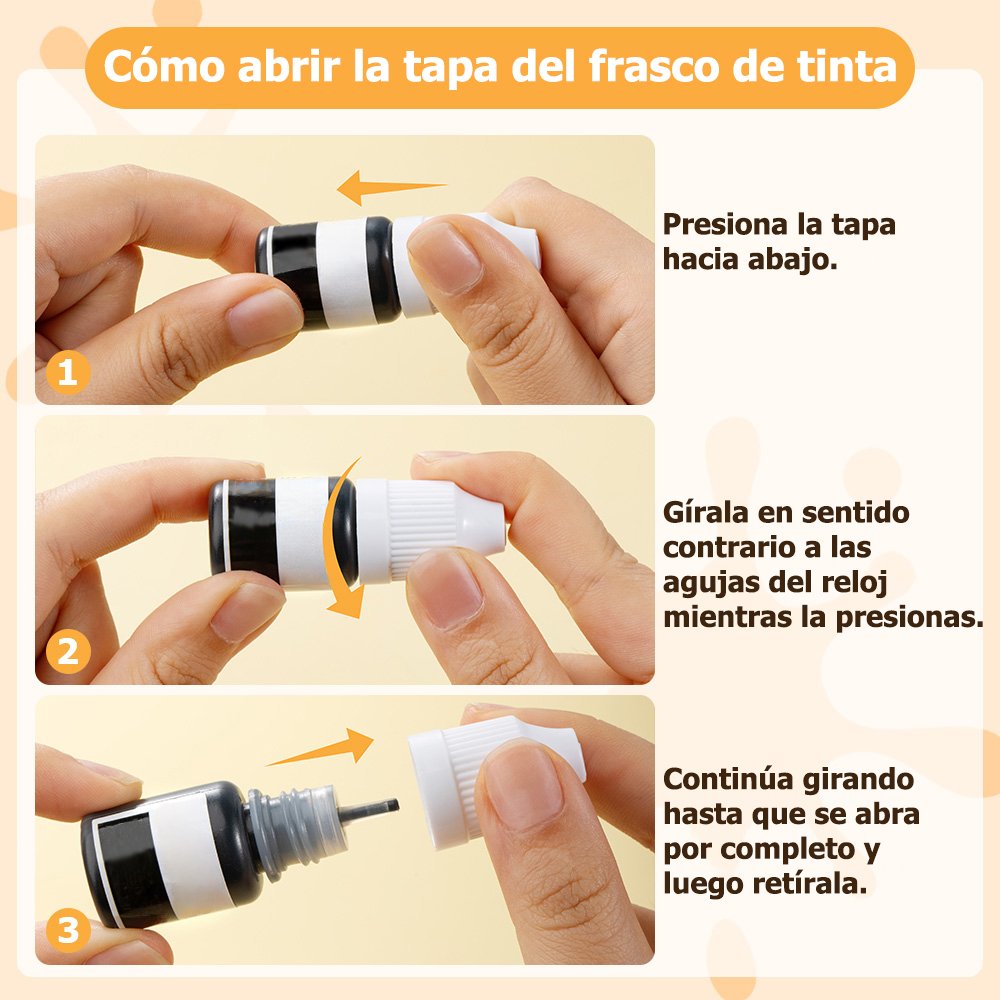 Cómo abrir la tapa del frasco de tinta

1

Presiona la tapa hacia abajo.

2

Gírala en sentido contrario a las agujas del reloj mientras la presionas.

3

Continúa girando hasta que se abra por completo y luego retírala.