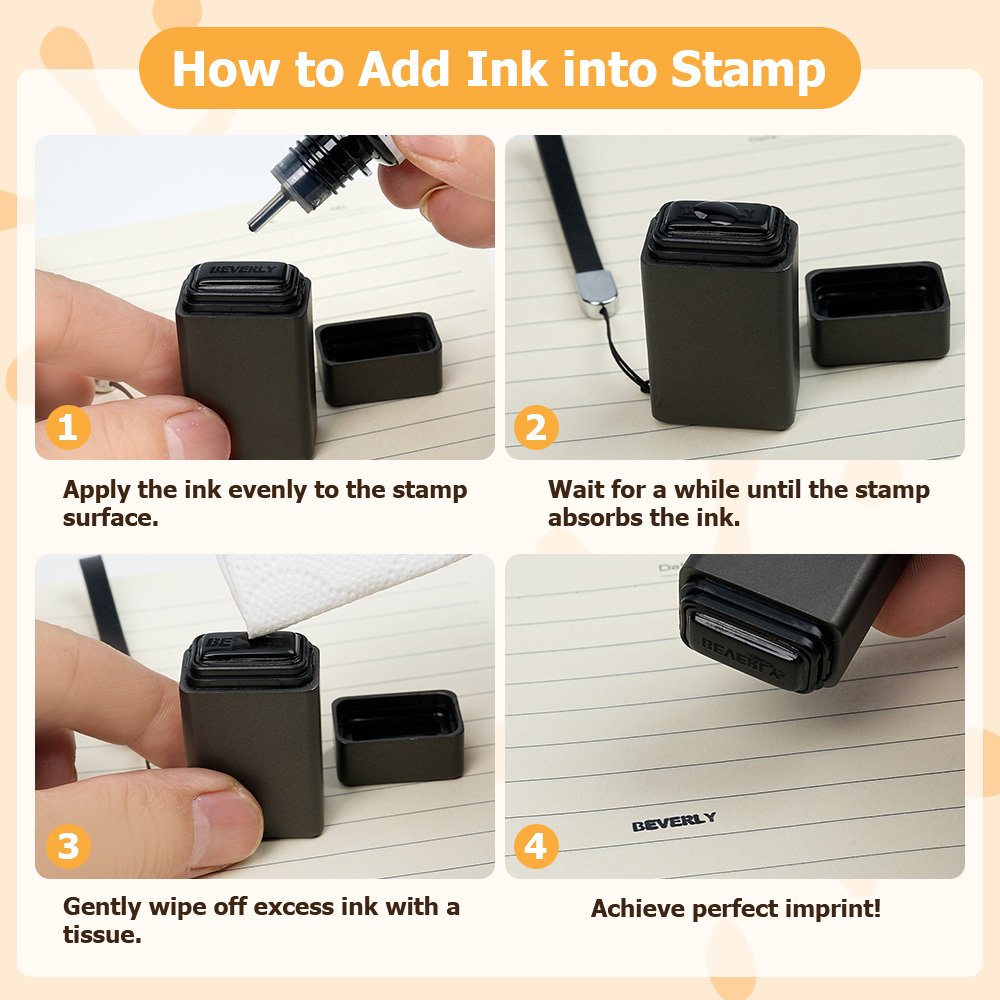 How to Add Ink into Stamp

BEVERLY

1

Apply the ink evenly to the stamp surface.

2

Wait for a while until the stamp absorbs the ink.

3

Gently wipe off excess ink with a tissue.

BEVERLY

4

Achieve perfect imprint!