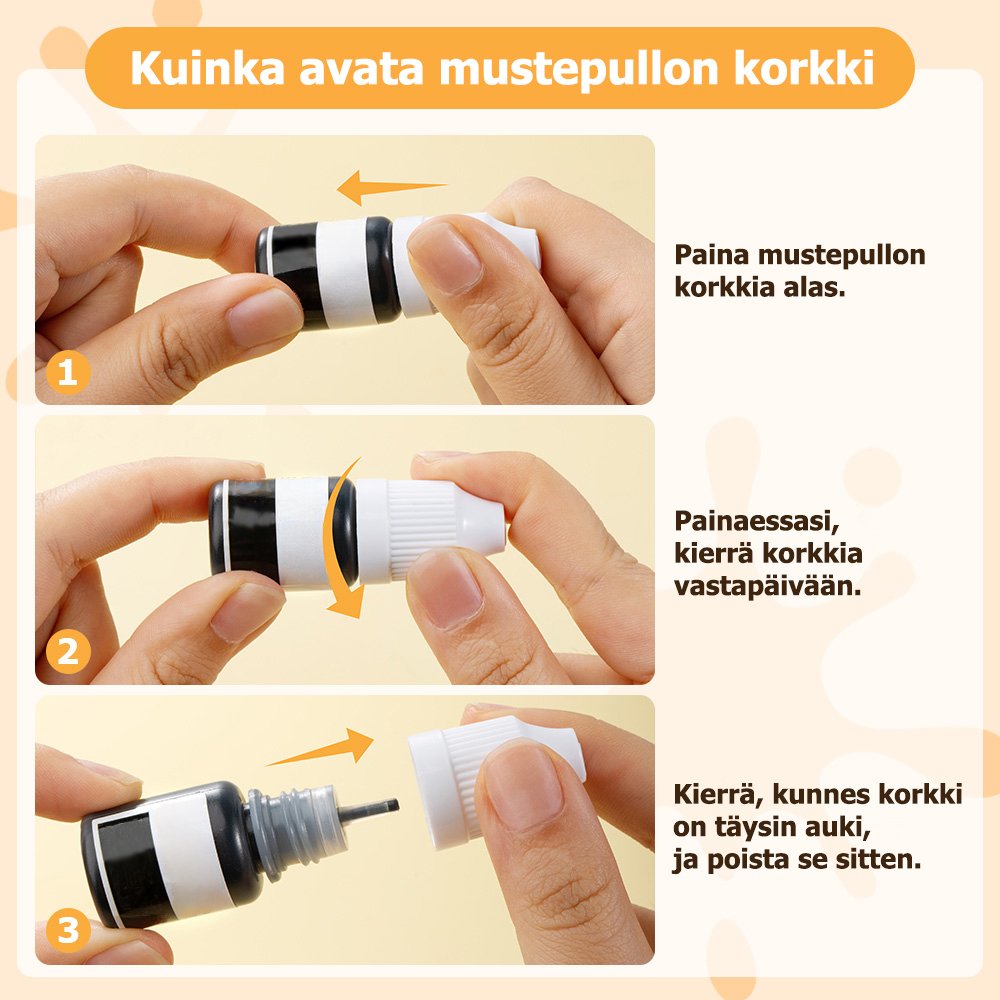 Kuinka avata mustepullon korkki

1

Paina mustepullon korkkia alas.

2

Painaessasi, kierrä korkkia vastapäivään.

3

Kierrä, kunnes korkki on täysin auki, ja poista se sitten.