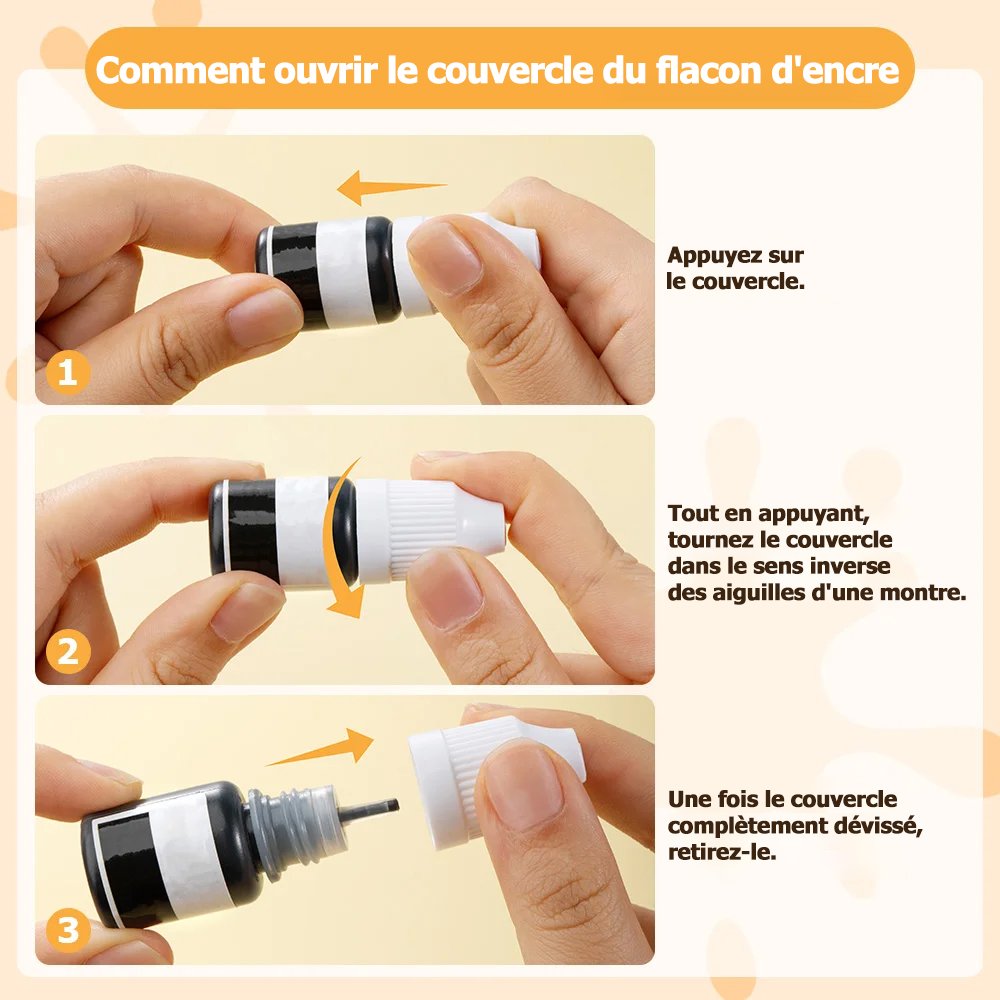 Comment ouvrir le couvercle du flacon d'encre

1

Appuyez sur le couvercle.

2

Tout en appuyant, tournez le couvercle dans le sens inverse des aiguilles d'une montre.

3

Une fois le couvercle complètement dévissé, retirez-le.