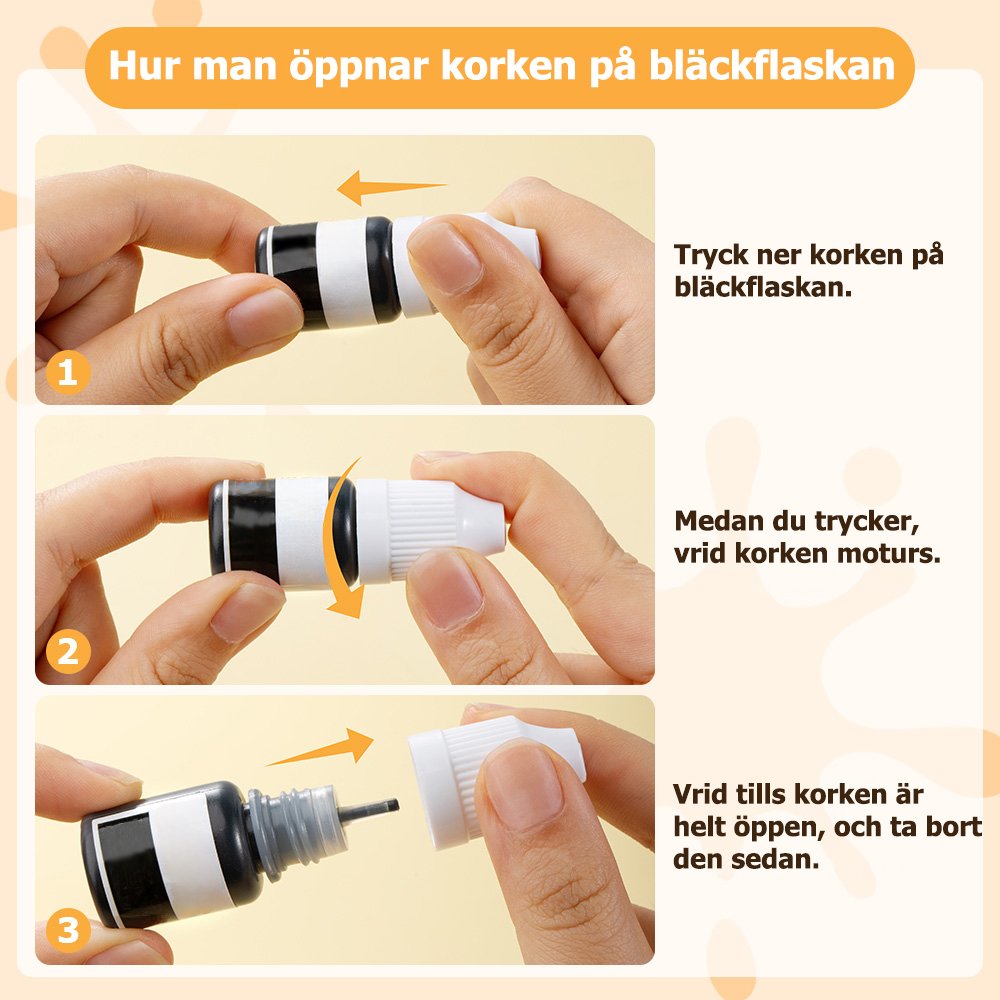 Hur man öppnar korken på bläckflaskan

1

Tryck ner korken på bläckflaskan.

2

Medan du trycker, vrid korken moturs.

3

Vrid tills korken är helt öppen, och ta bort den sedan.