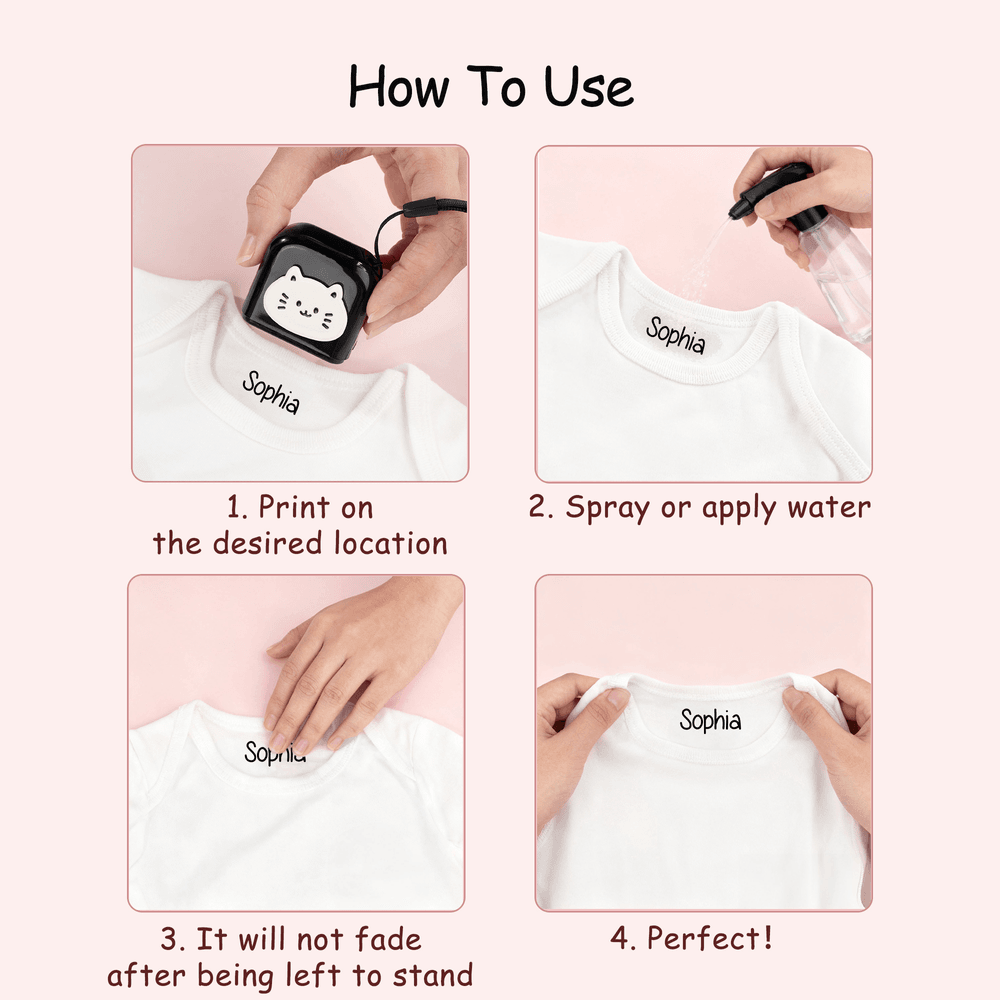 How To Use

Sophia

1. Print on the desired location

Sophia

2. Spray or apply water

Sophia

3. It will not fade after being left to stand

Sophia

4. Perfect!