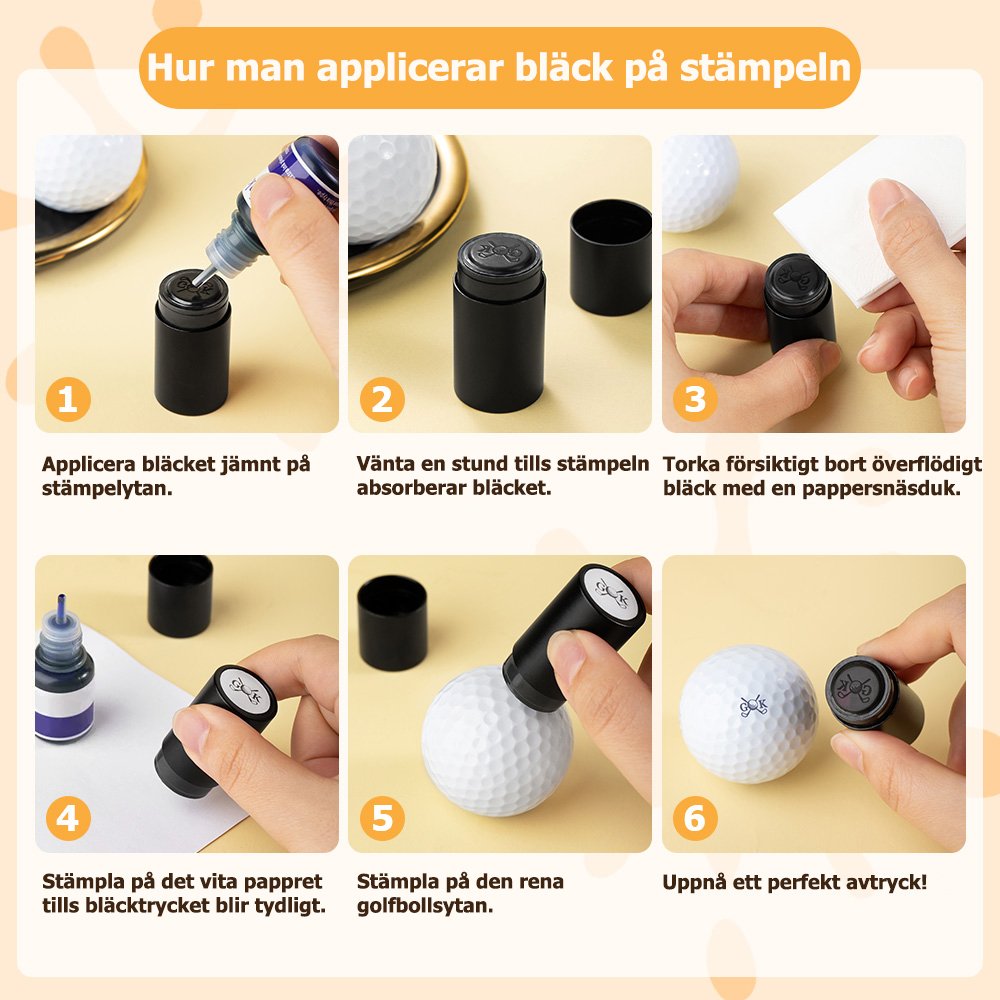 Hur man applicerar bläck på stämpeln

1

Applicera bläcket jämnt på stämpelytan.

2

Vänta en stund tills stämpeln absorberar bläcket.

3

Torka försiktigt bort överflödigt bläck med en pappersnäsduk.

4

Stämpla på det vita pappret tills bläcktrycket blir tydligt.

5

Stämpla på den rena golfbollsytan.

6

Uppnå ett perfekt avtryck!