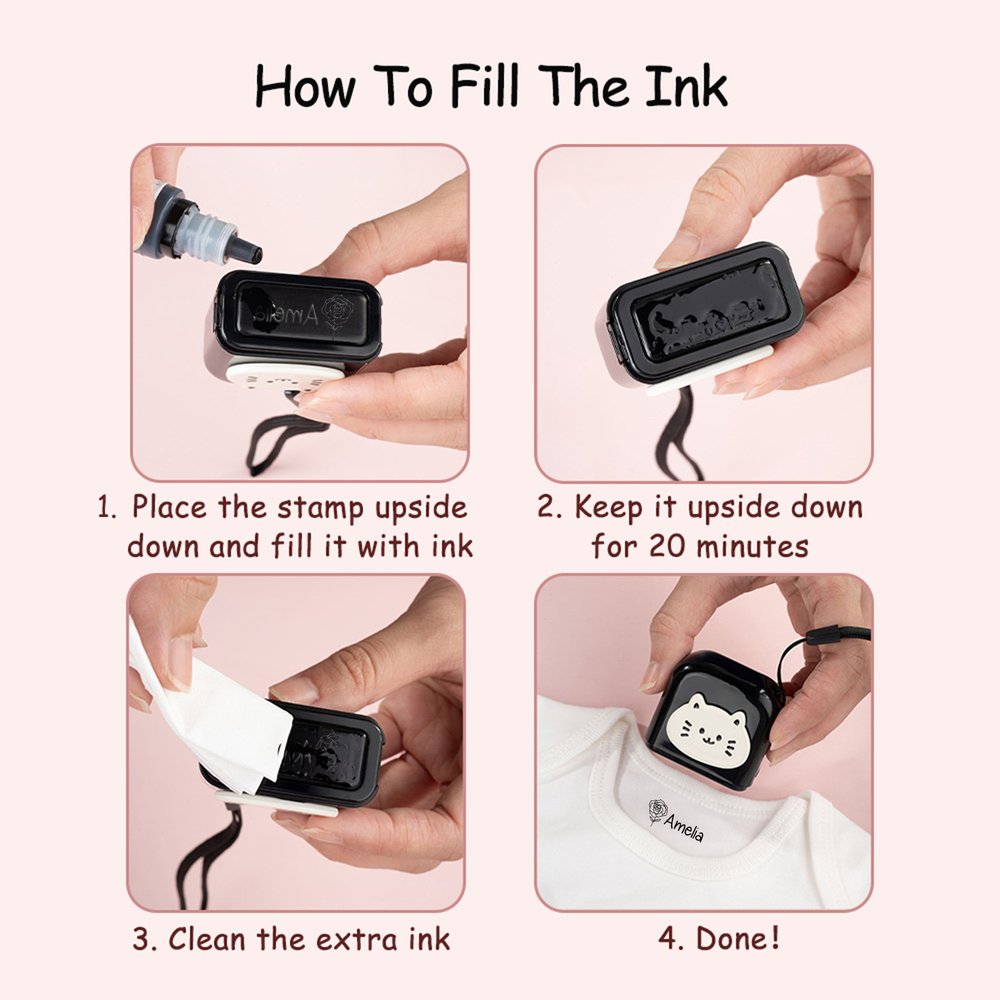 How To Fill The Ink

Amelia

1. Place the stamp upside down and fill it with ink

2. Keep it upside down for 20 minutes

3. Clean the extra ink

Amelia

4. Done!