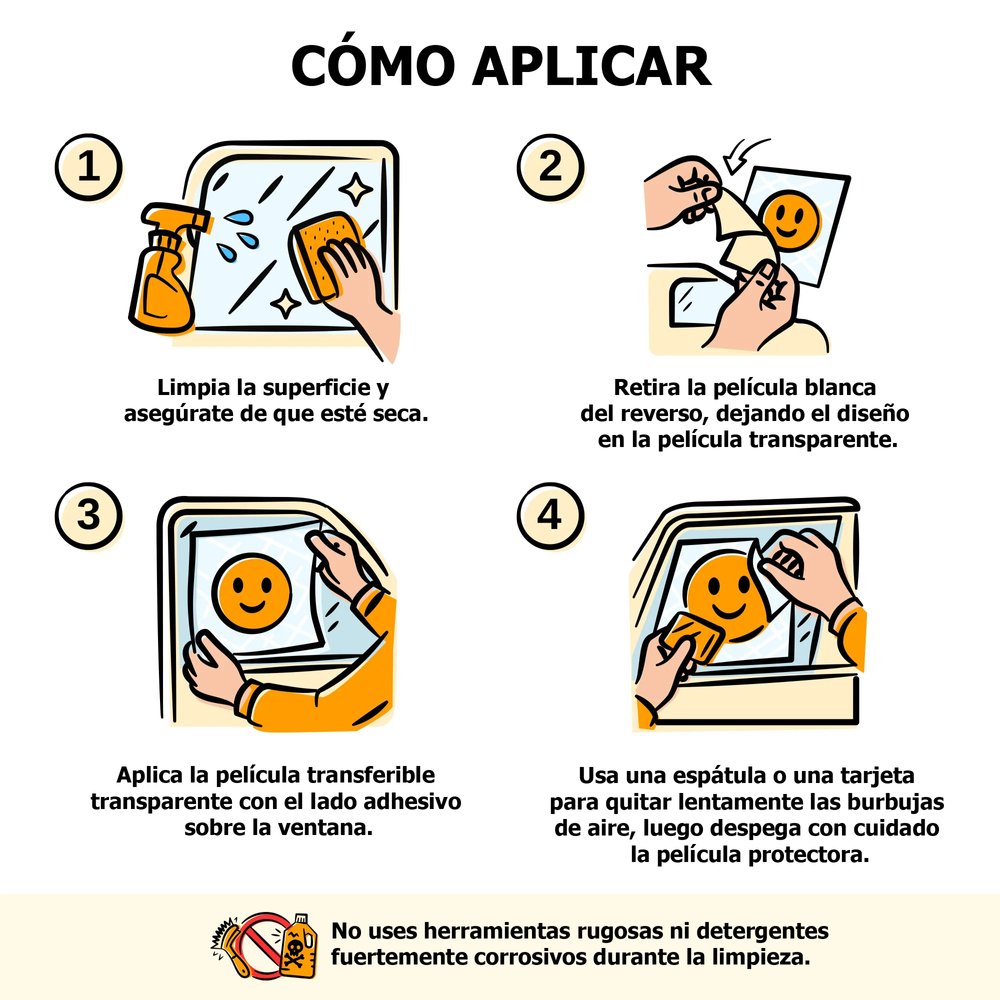 CÓMO APLICAR

1

Limpia la superficie y asegúrate de que esté seca.

2

Retira la película blanca del reverso, dejando el diseño en la película transparente.

3

Aplica la película transferible transparente con el lado adhesivo sobre la ventana.

4

Usa una espátula o una tarjeta para quitar lentamente las burbujas de aire, luego despega con cuidado la película protectora.

No uses herramientas rugosas ni detergentes fuertemente corrosivos durante la limpieza.