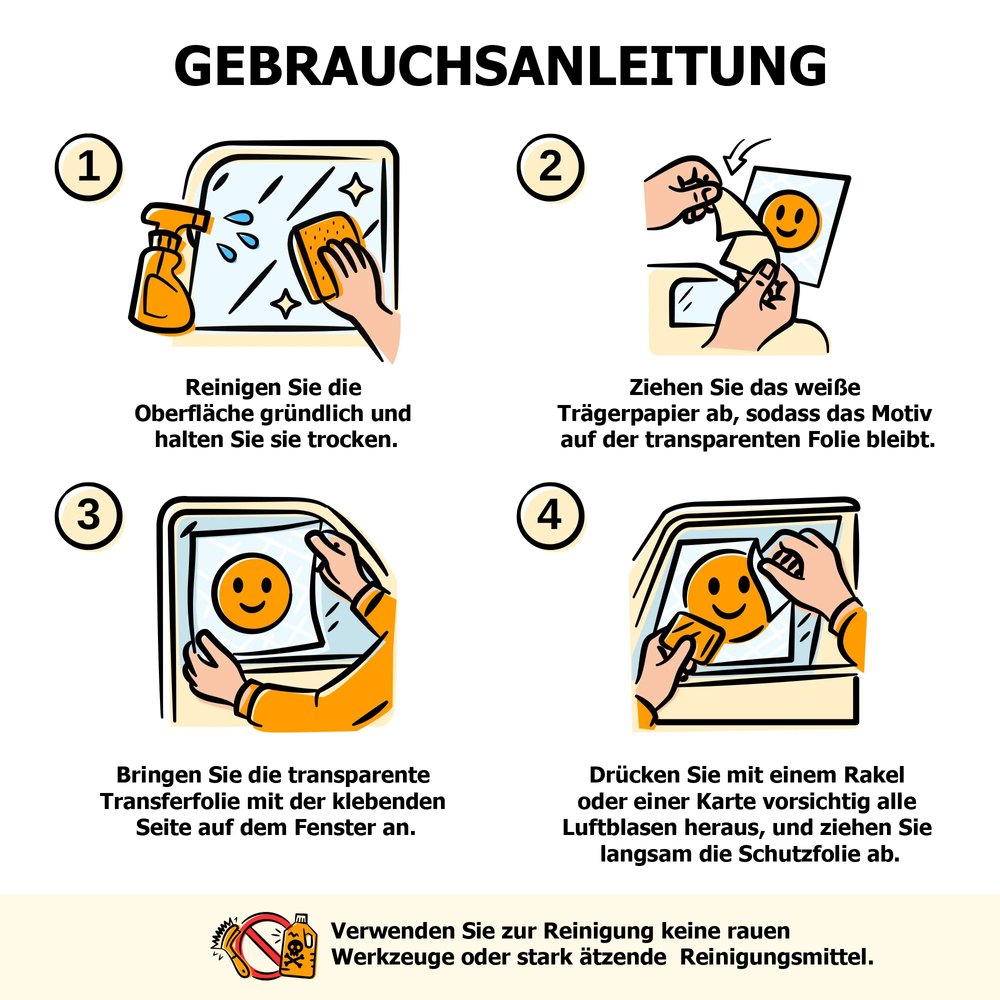 GEBRAUCHSANLEITUNG

1

Reinigen Sie die Oberfläche gründlich und halten Sie sie trocken.

2

Ziehen Sie das weiße Trägerpapier ab, sodass das Motiv auf der transparenten Folie bleibt.

3

Bringen Sie die transparente Transferfolie mit der klebenden Seite auf dem Fenster an.

4

Drücken Sie mit einem Rakel oder einer Karte vorsichtig alle Luftblasen heraus, und ziehen Sie langsam die Schutzfolie ab.

Verwenden Sie zur Reinigung keine rauen Werkzeuge oder stark ätzende Reinigungsmittel.