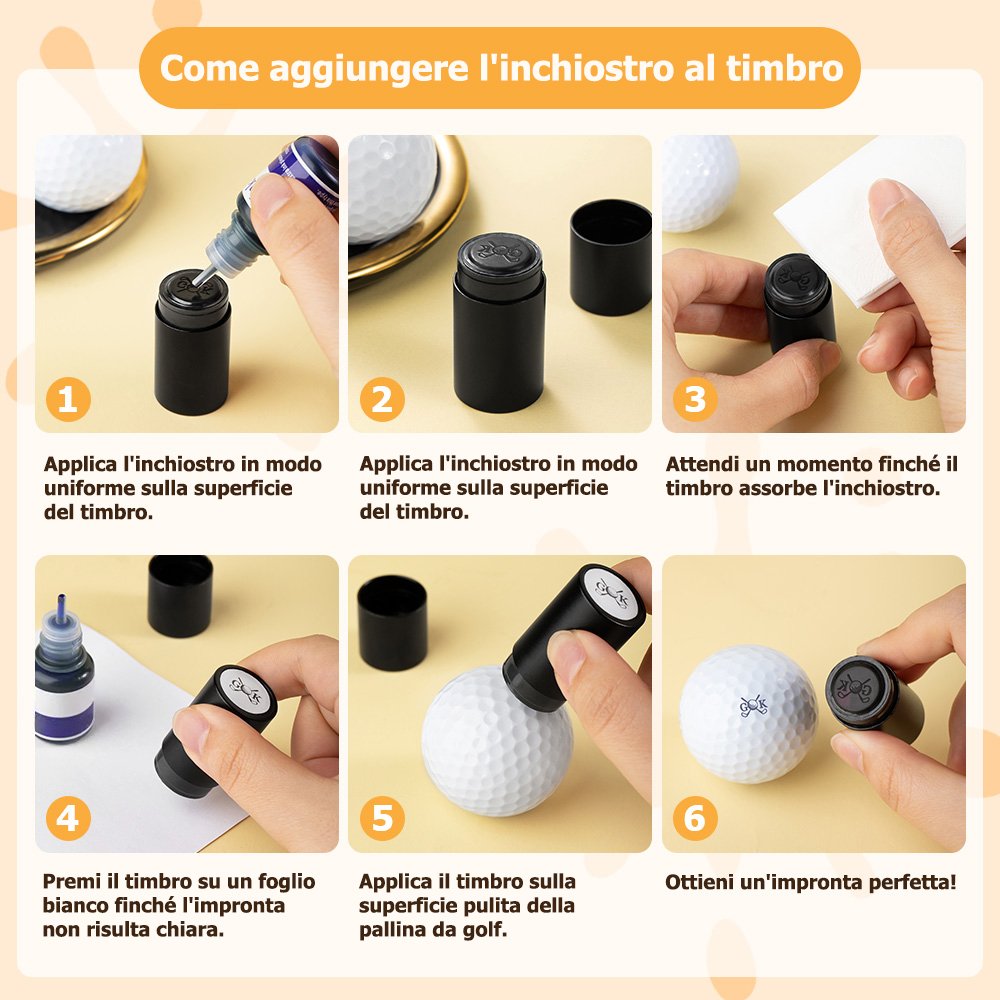 Come aggiungere l'inchiostro al timbro

1

Applica l'inchiostro in modo uniforme sulla superficie del timbro.

2

Applica l'inchiostro in modo uniforme sulla superficie del timbro.

3

Attendi un momento finché il timbro assorbe l'inchiostro.

4

Premi il timbro su un foglio bianco finché l'impronta non risulta chiara.

5

Applica il timbro sulla superficie pulita della pallina da golf.

6

Ottieni un'impronta perfetta!