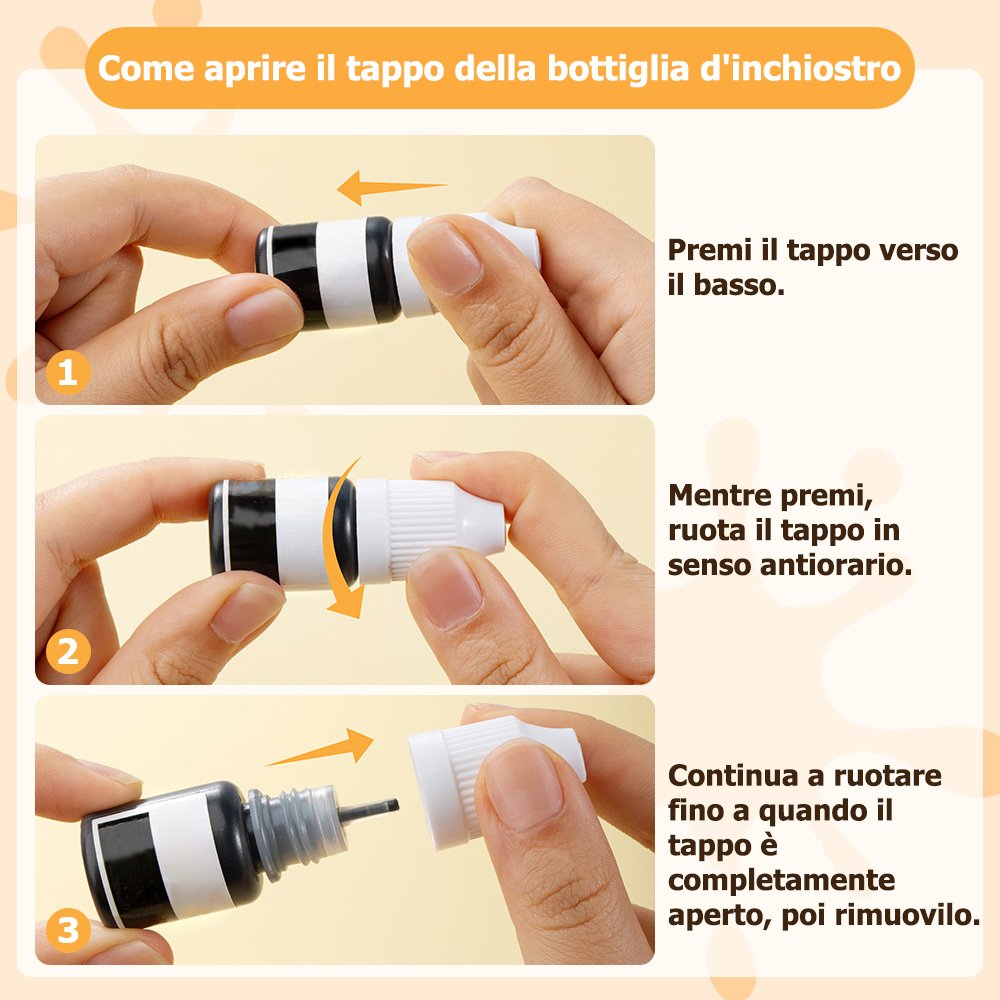 Come aprire il tappo della bottiglia d'inchiostro

1

Premi il tappo verso il basso.

2

Mentre premi, ruota il tappo in senso antiorario.

3

Continua a ruotare fino a quando il tappo è completamente aperto, poi rimuovilo.