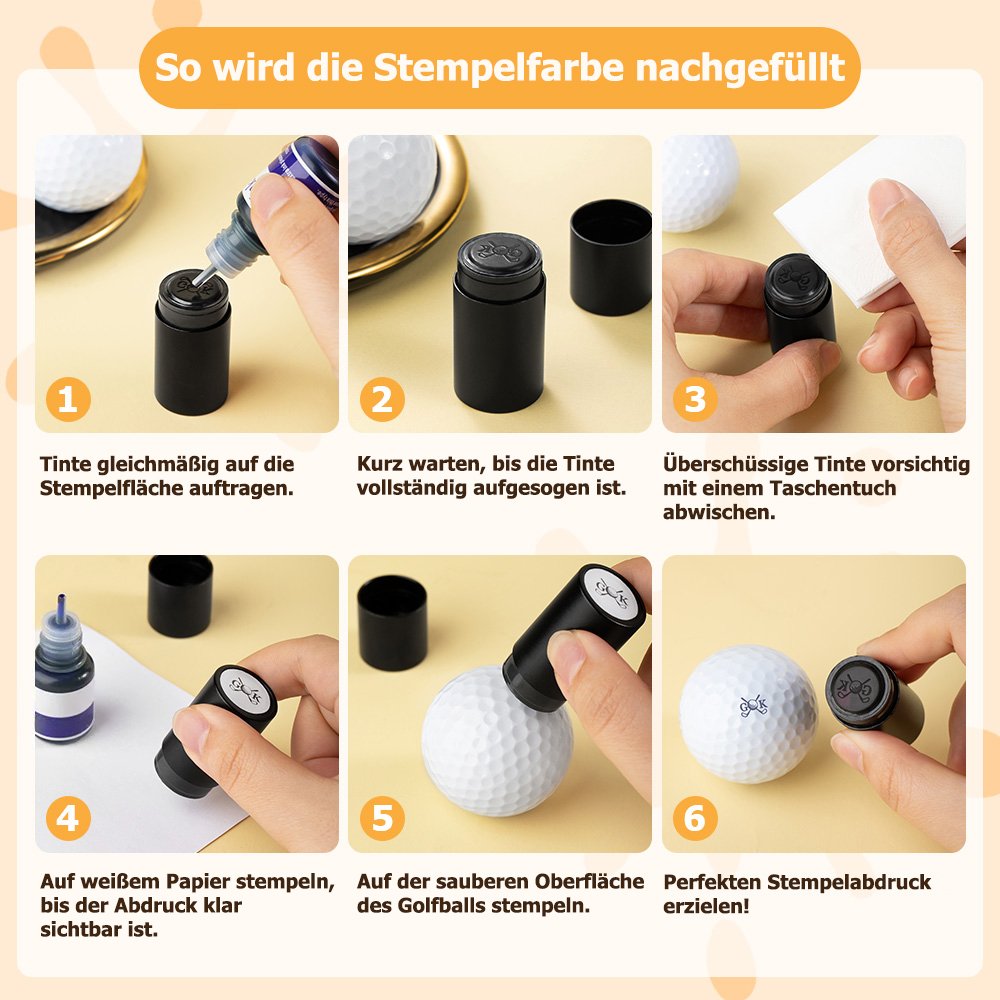 So wird die Stempelfarbe nachgefüllt

1

Tinte gleichmäßig auf die Stempelfläche auftragen.

2

Kurz warten, bis die Tinte vollständig aufgesogen ist.

3

Überschüssige Tinte vorsichtig mit einem Taschentuch abwischen.

4

Auf weißem Papier stempeln, bis der Abdruck klar sichtbar ist.

5

Auf der sauberen Oberfläche des Golfballs stempeln.

6

Perfekten Stempelabdruck erzielen!