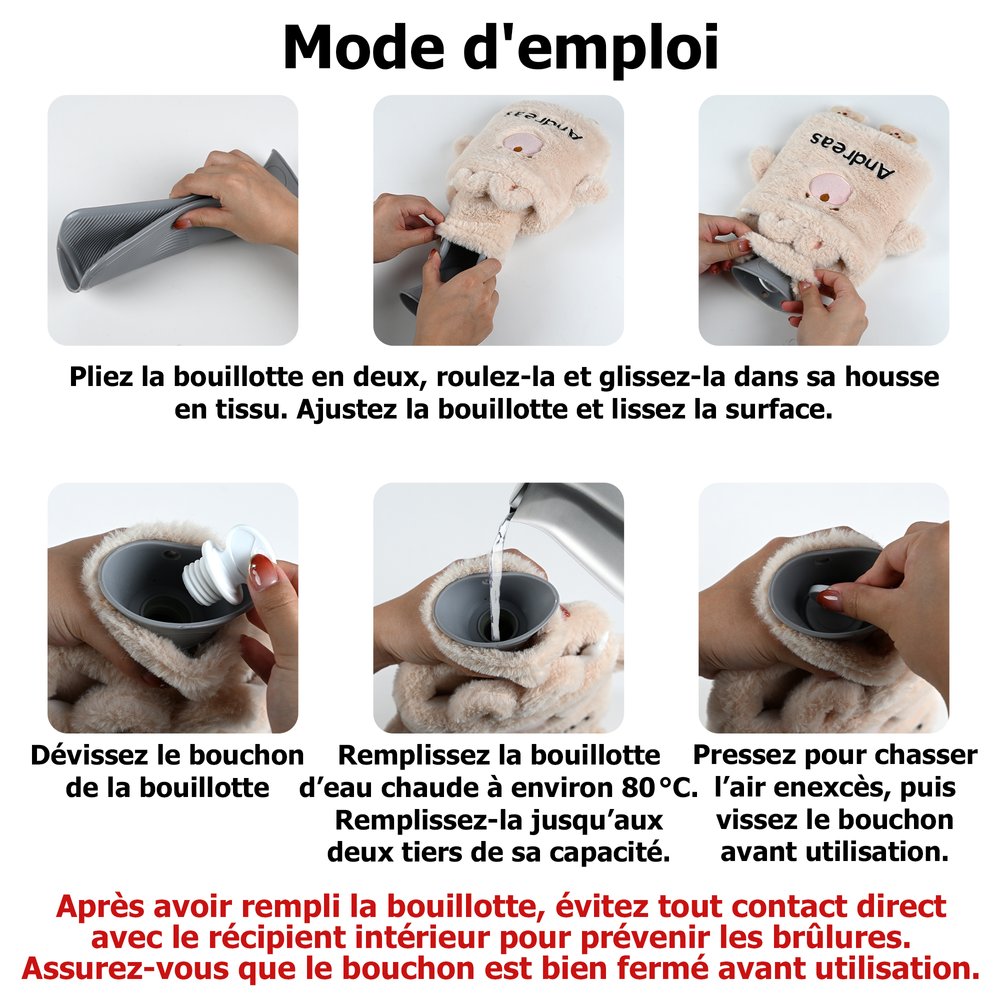 Mode d'emploi

Andreas

Andreas

Pliez la bouillotte en deux, roulez-la et glissez-la dans sa housse en tissu. Ajustez la bouillotte et lissez la surface.

Dévissez le bouchon de la bouillotte

Remplissez la bouillotte d'eau chaude à environ 80°C. Remplissez-la jusqu'aux deux tiers de sa capacité.

Pressez pour chasser l'air enexcès, puis vissez le bouchon avant utilisation.

Après avoir rempli la bouillotte, évitez tout contact direct avec le récipient intérieur pour prévenir les brûlures. Assurez-vous que le bouchon est bien fermé avant utilisation.