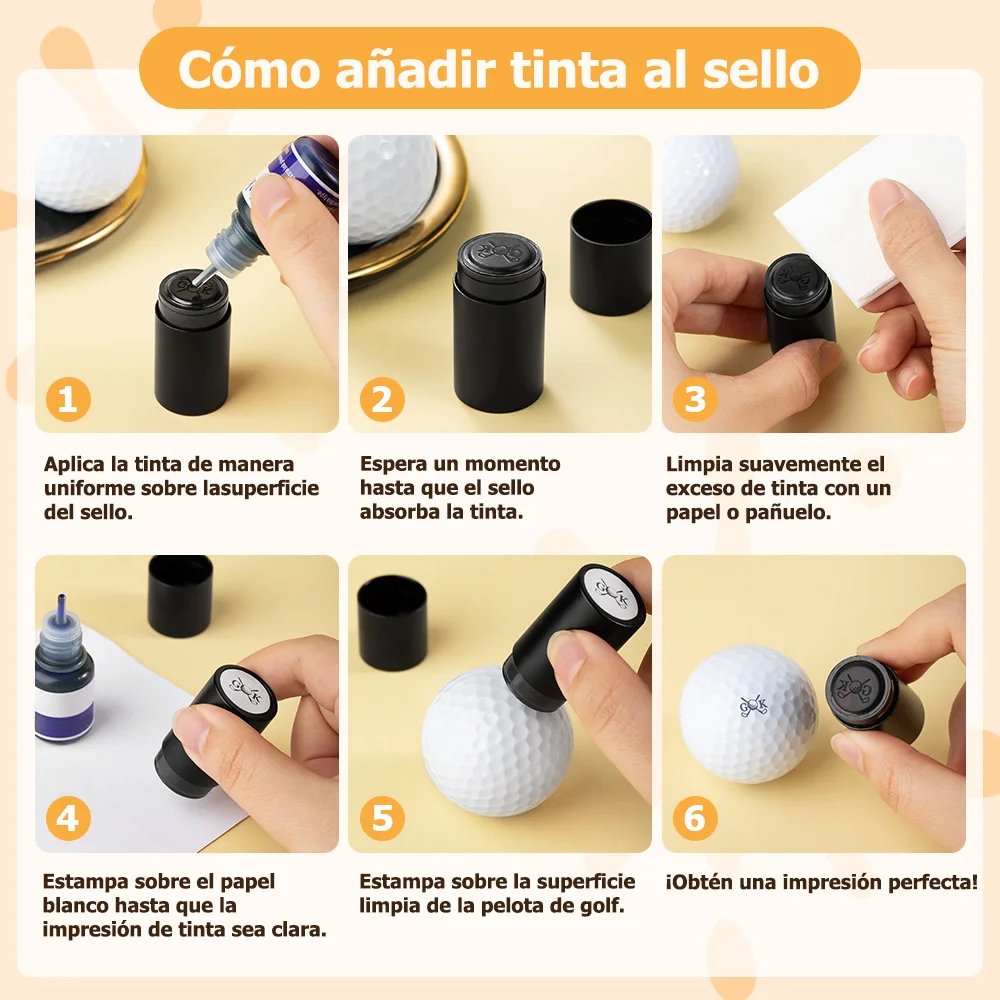 Cómo añadir tinta al sello

1

Aplica la tinta de manera uniforme sobre lasuperficie del sello.

2

Espera un momento hasta que el sello absorba la tinta.

3

Limpia suavemente el exceso de tinta con un papel o pañuelo.

4

Estampa sobre el papel blanco hasta que la impresión de tinta sea clara.

5

Estampa sobre la superficie limpia de la pelota de golf.

6

¡Obtén una impresión perfecta!