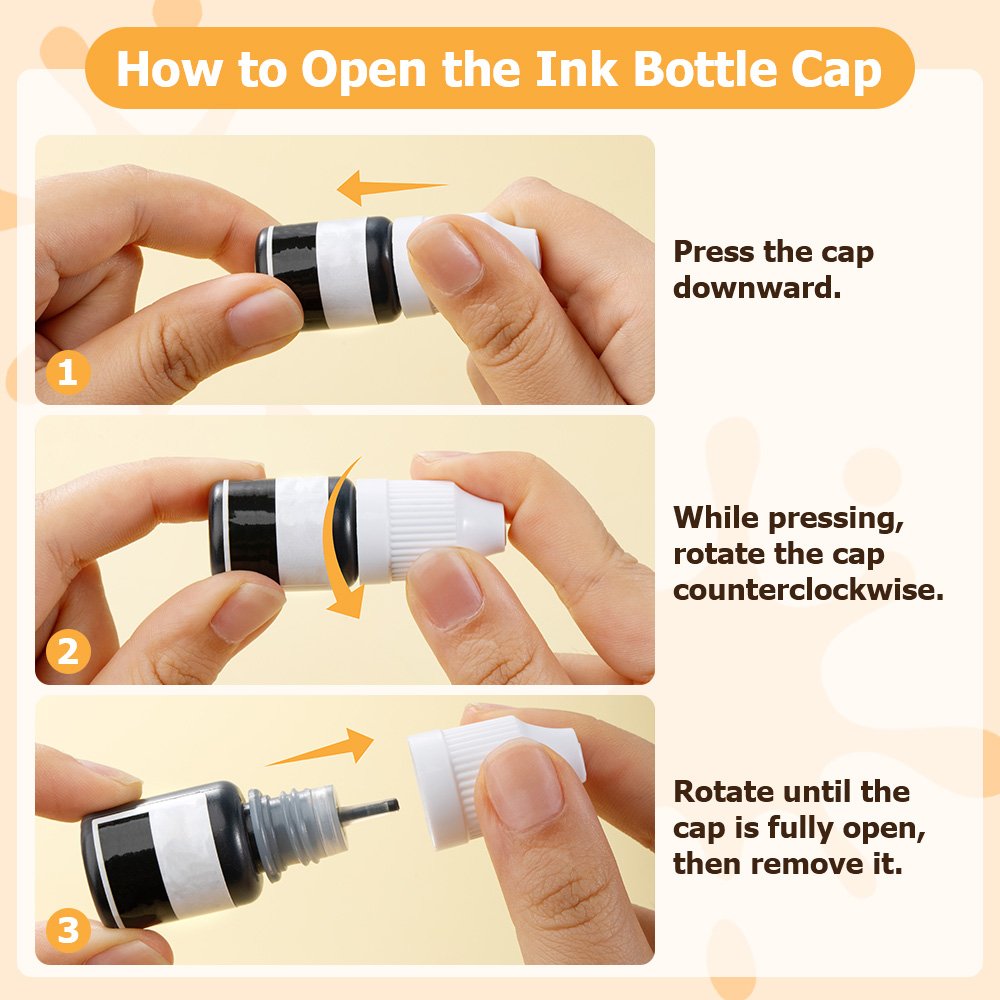 How to Open the Ink Bottle Cap

1

Press the cap downward.

2

While pressing, rotate the cap counterclockwise.

3

Rotate until the cap is fully open, then remove it.