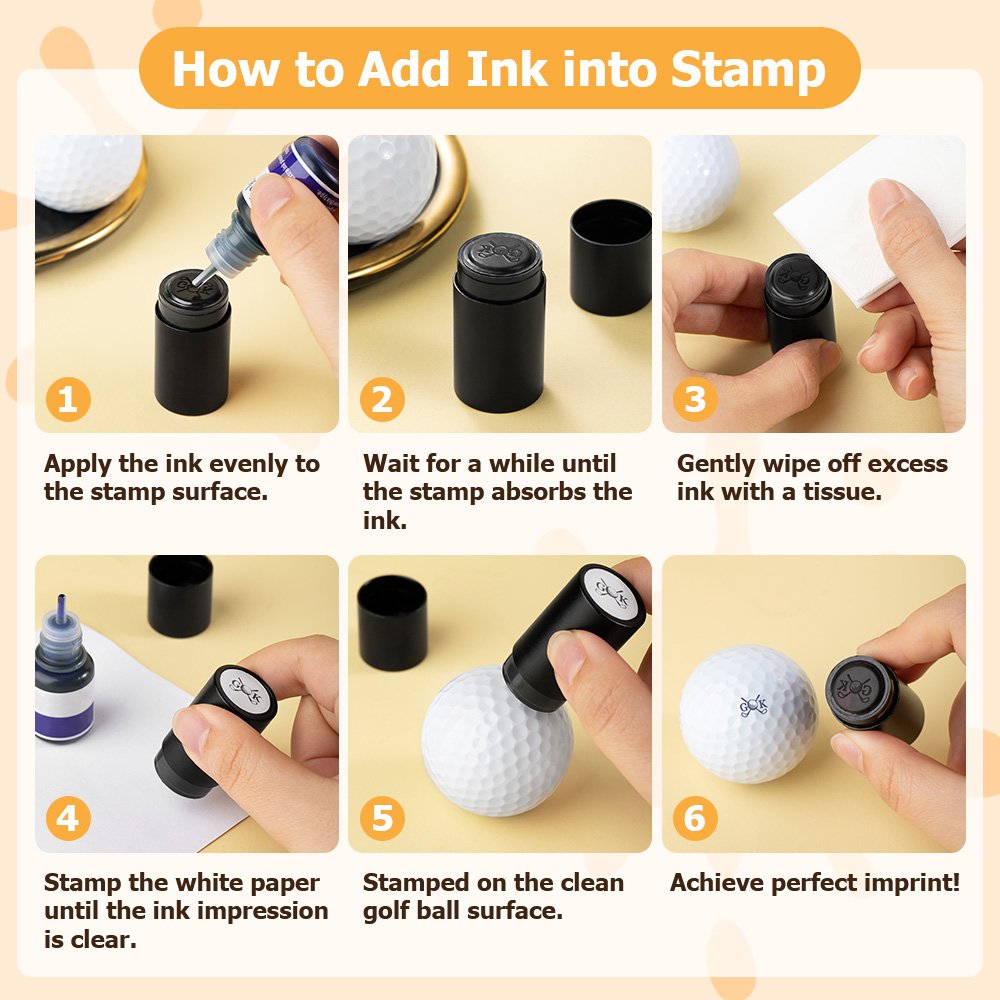 How to Add Ink into Stamp

1

Apply the ink evenly to the stamp surface.

2

Wait for a while until the stamp absorbs the ink.

3

Gently wipe off excess ink with a tissue.

4

Stamp the white paper until the ink impression is clear.

5

Stamped on the clean golf ball surface.

6

Achieve perfect imprint!