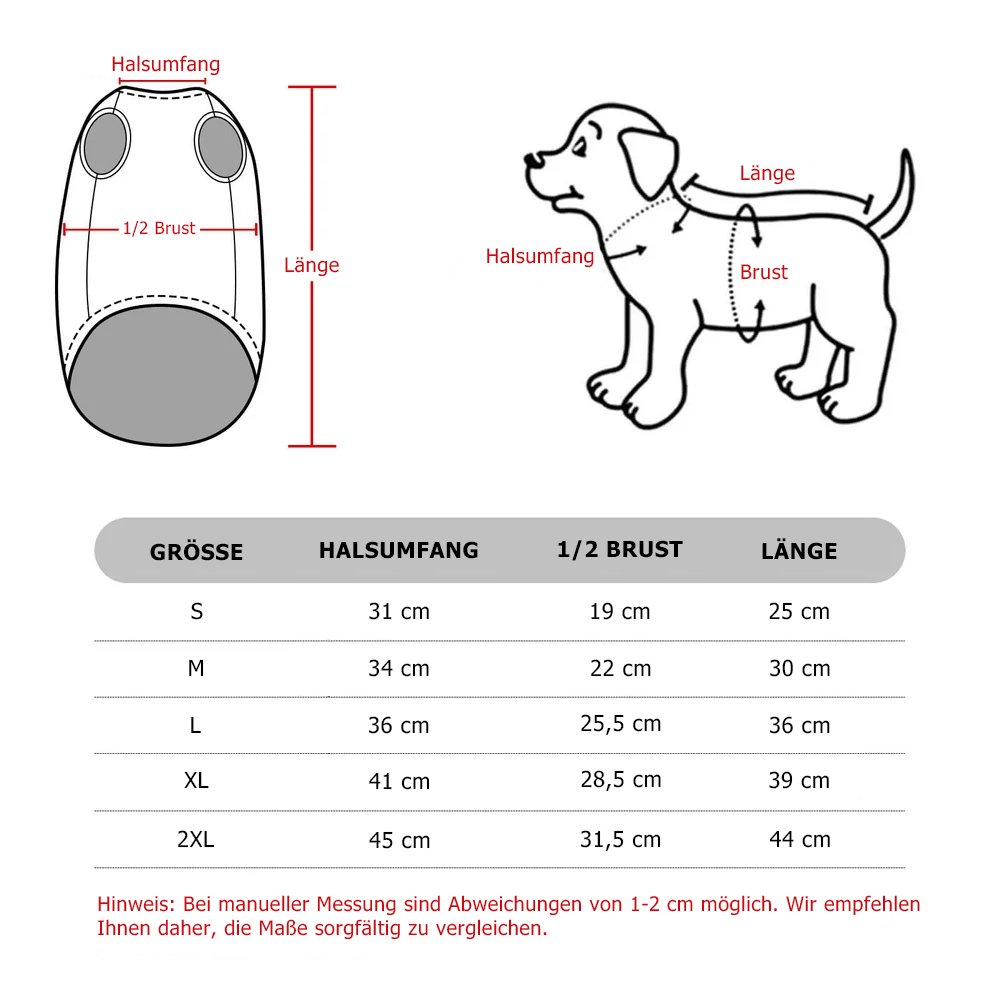 Halsumfang

1/2 Brust

Länge

Länge

Halsumfang

Brust

| GRÖSSE | HALSUMFANG | 1/2 BRUST | LÄNGE |
|---|---|---|---|
| S | 31 cm | 19 cm | 25 cm |
| M | 34 cm | 22 cm | 30 cm |
| L | 36 cm | 25,5 cm | 36 cm |
| XL | 41 cm | 28,5 cm | 39 cm |
| 2XL | 45 cm | 31,5 cm | 44 cm |

Hinweis: Bei manueller Messung sind Abweichungen von 1-2 cm möglich. Wir empfehlen Ihnen daher, die Maße sorgfältig zu vergleichen.