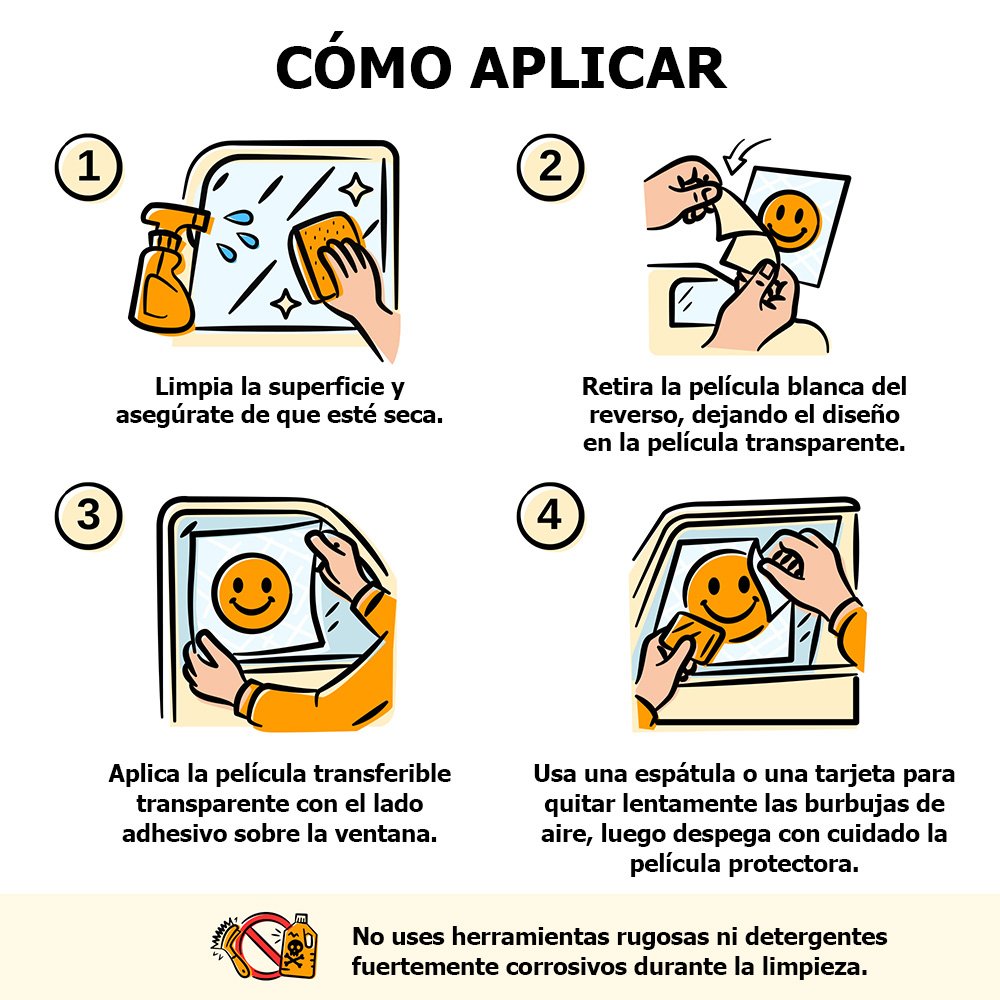 CÓMO APLICAR

1

Limpia la superficie y asegúrate de que esté seca.

2

Retira la película blanca del reverso, dejando el diseño en la película transparente.

3

Aplica la película transferible transparente con el lado adhesivo sobre la ventana.

4

Usa una espátula o una tarjeta para quitar lentamente las burbujas de aire, luego despega con cuidado la película protectora.

No uses herramientas rugosas ni detergentes fuertemente corrosivos durante la limpieza.