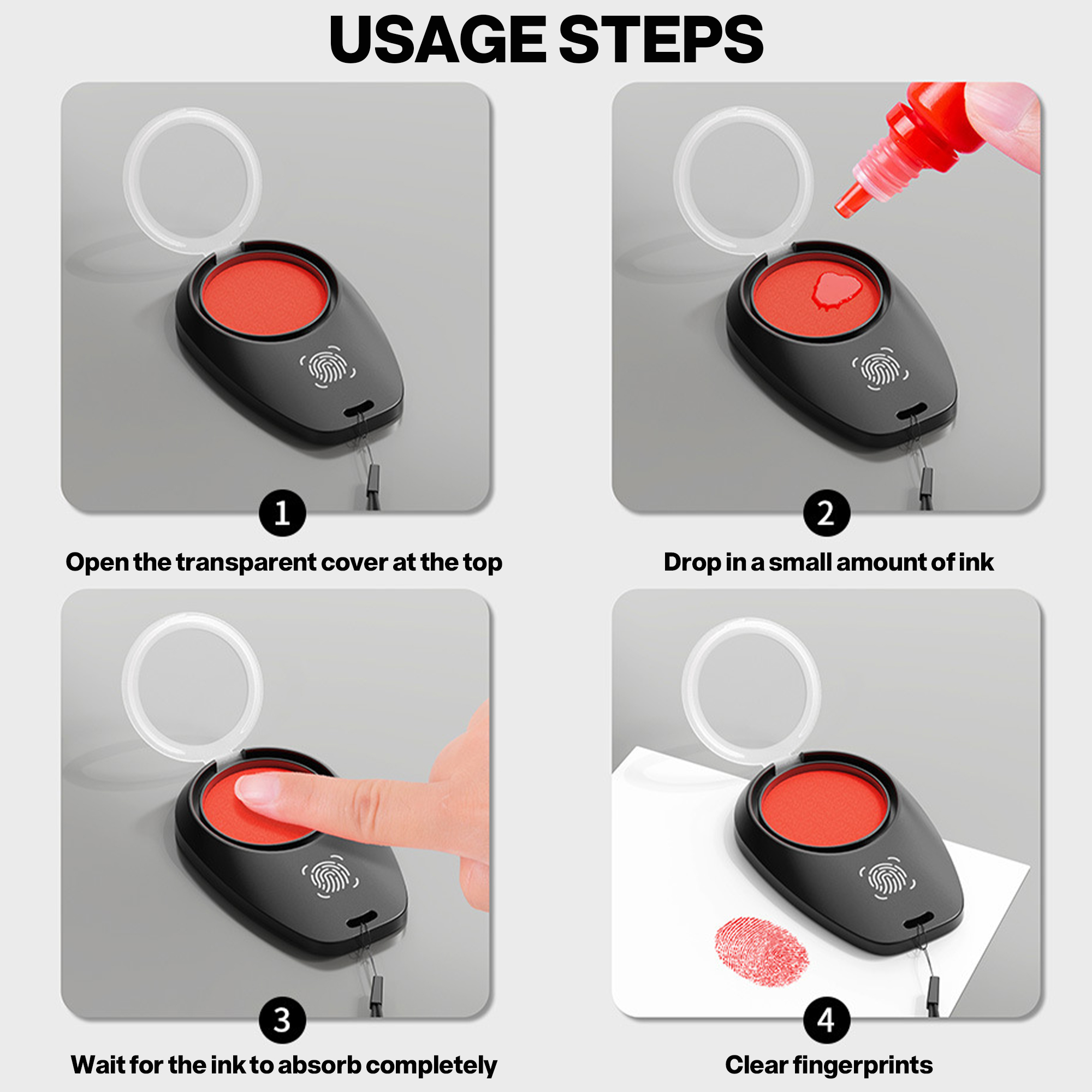 USAGE STEPS

1

Open the transparent cover at the top

2

Drop in a small amount of ink

3

Wait for the ink to absorb completely

4

Clear fingerprints