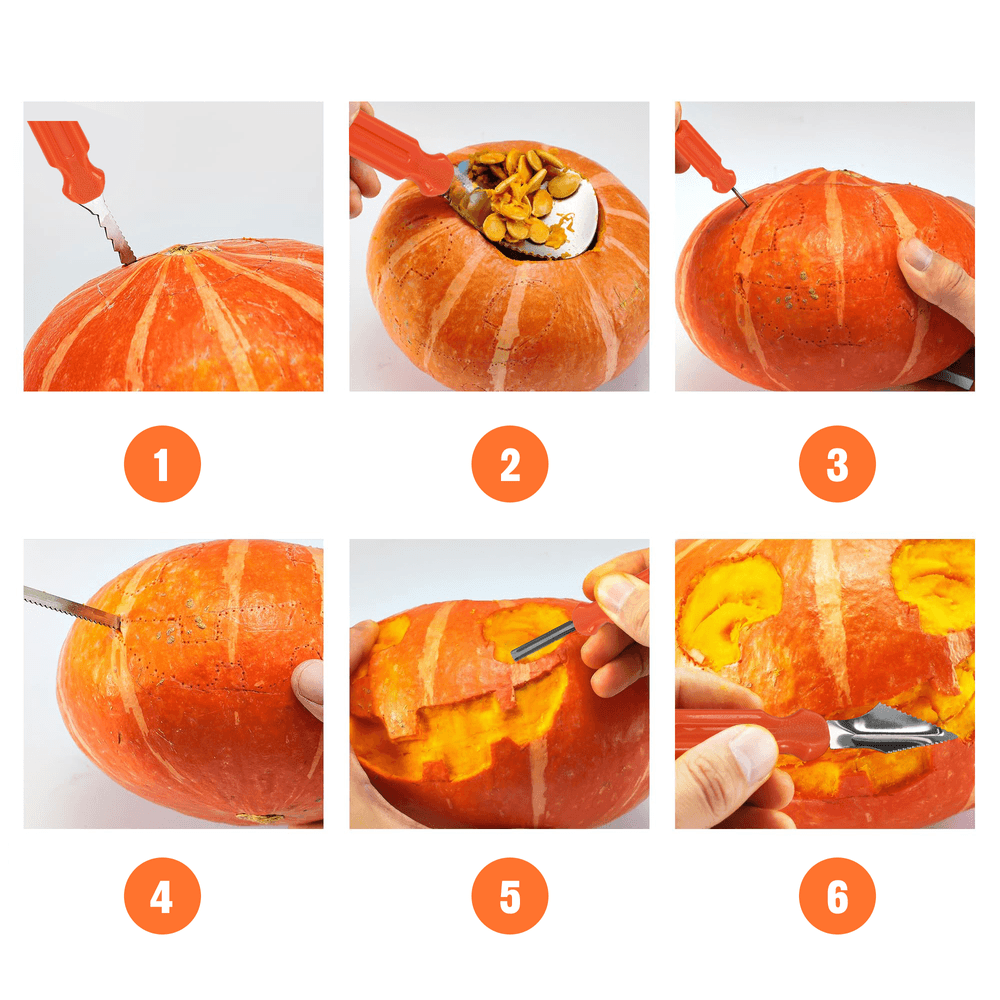 1

2

3

4

5

6