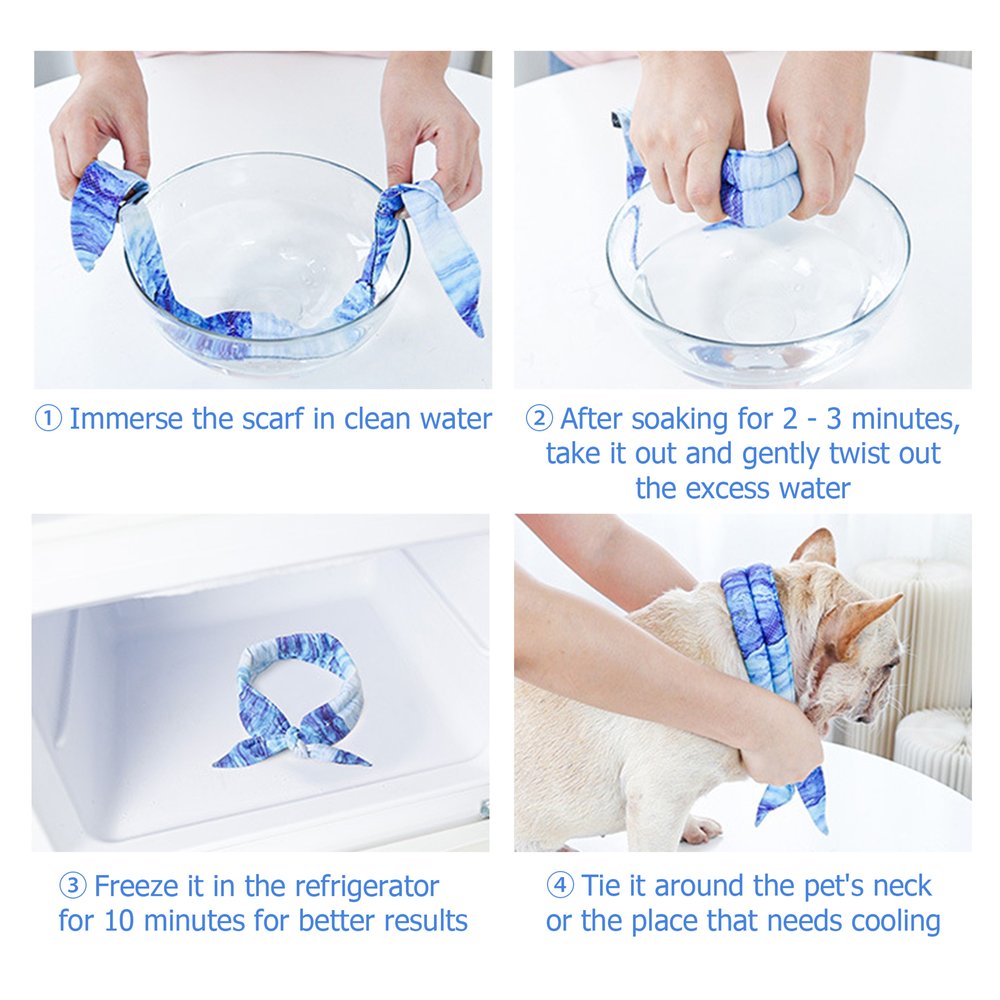 ① Immerse the scarf in clean water

② After soaking for 2 - 3 minutes, take it out and gently twist out the excess water

③ Freeze it in the refrigerator for 10 minutes for better results

④ Tie it around the pet's neck or the place that needs cooling