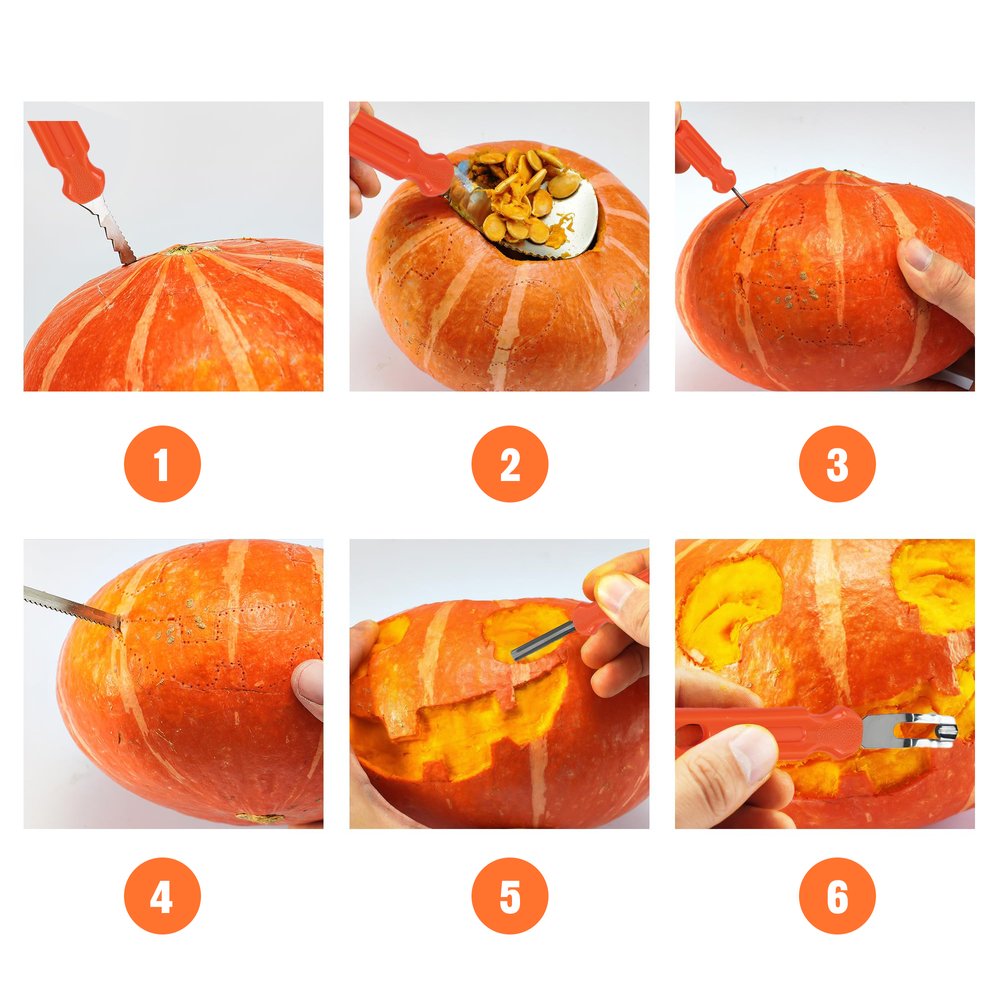 1

2

3

4

5

6