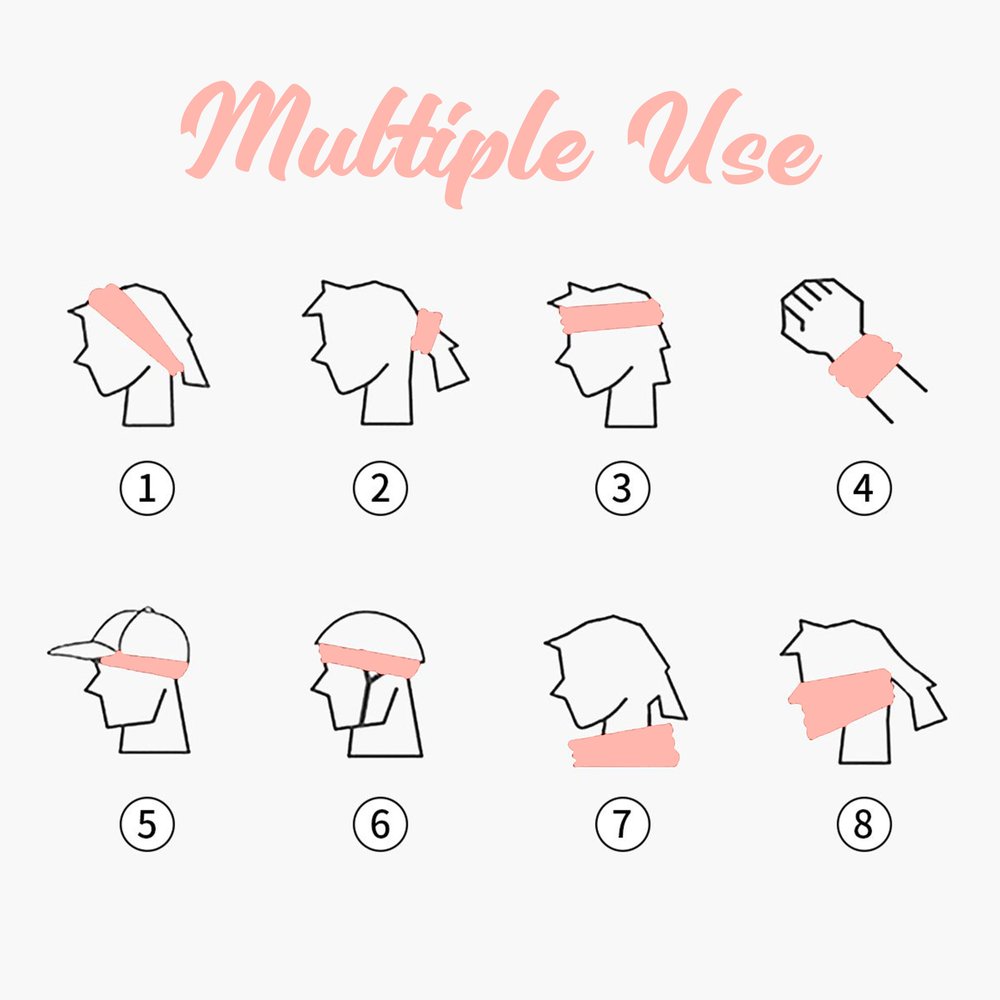 Multiple Use

①
②
③
④

⑤
⑥
⑦
⑧