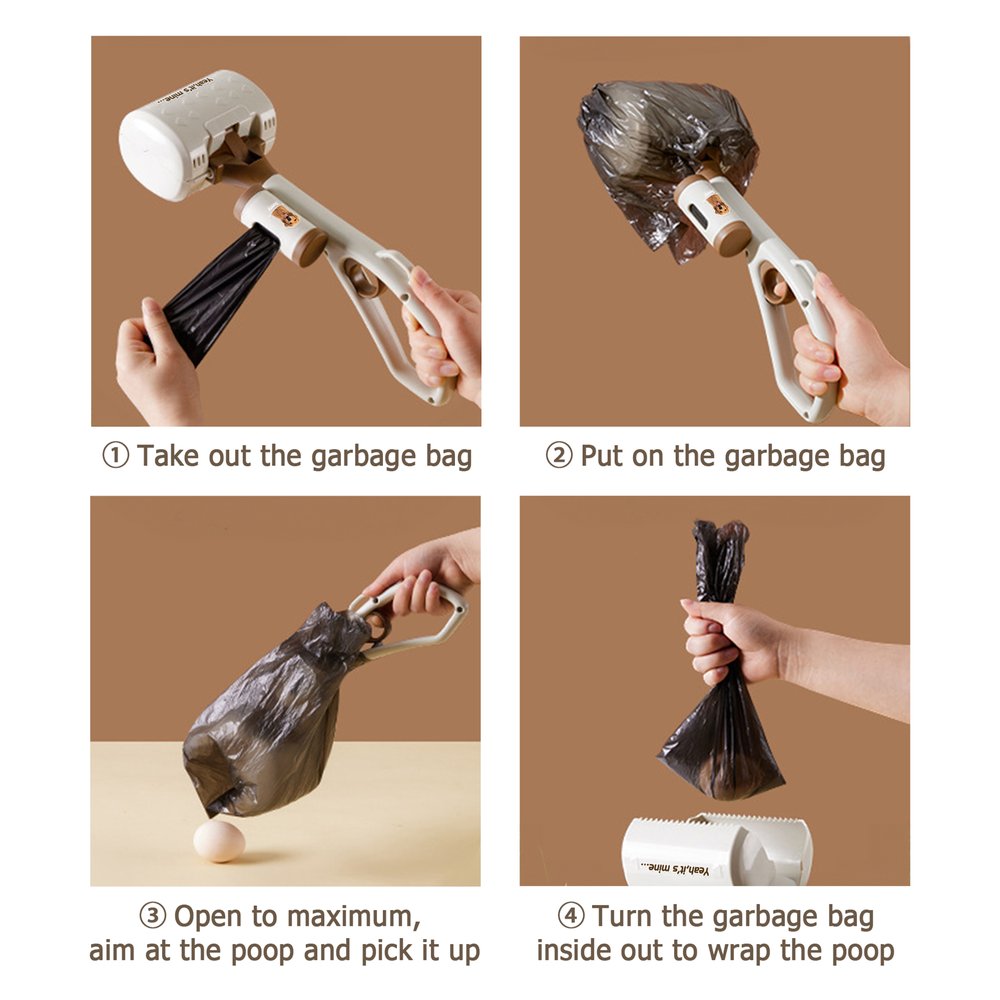 Yeah,it's mine...

① Take out the garbage bag

② Put on the garbage bag

③ Open to maximum, aim at the poop and pick it up

Yeah,it's mine...

④ Turn the garbage bag inside out to wrap the poop