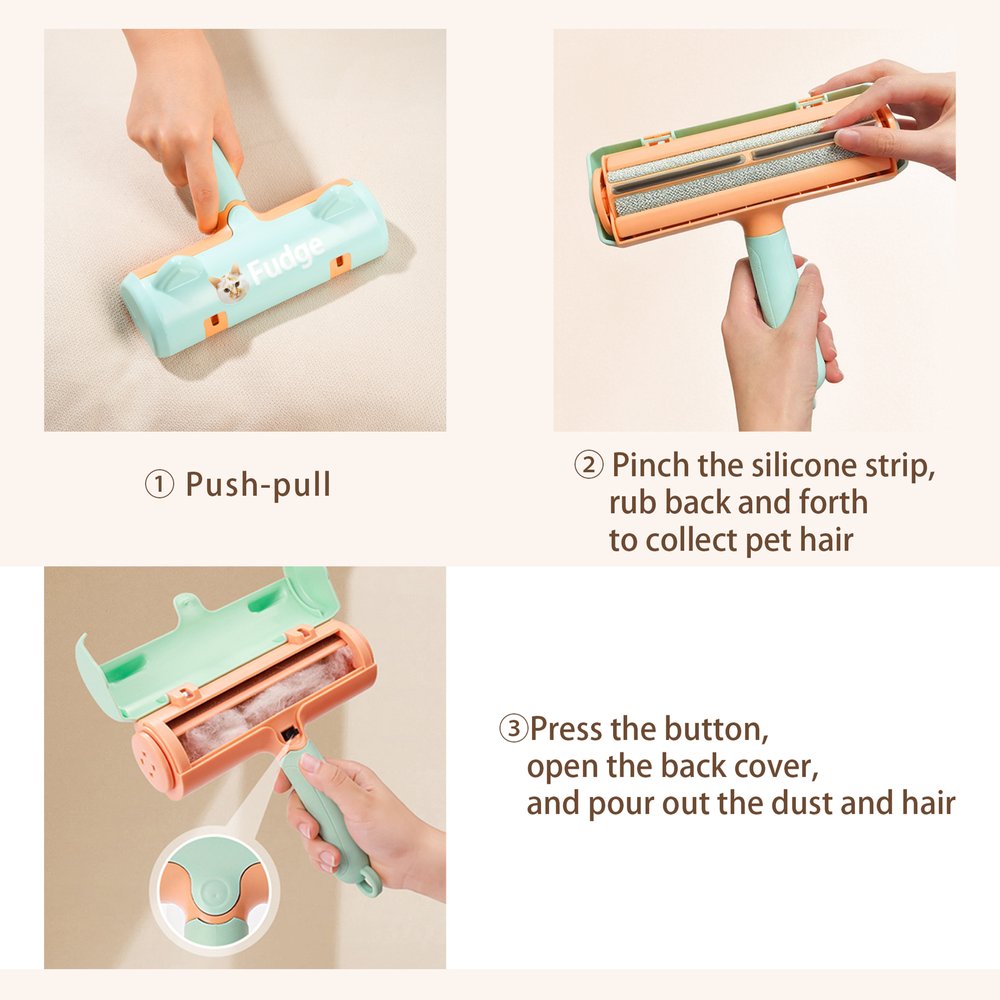 Fudge

① Push-pull

② Pinch the silicone strip, rub back and forth to collect pet hair

③Press the button, open the back cover, and pour out the dust and hair