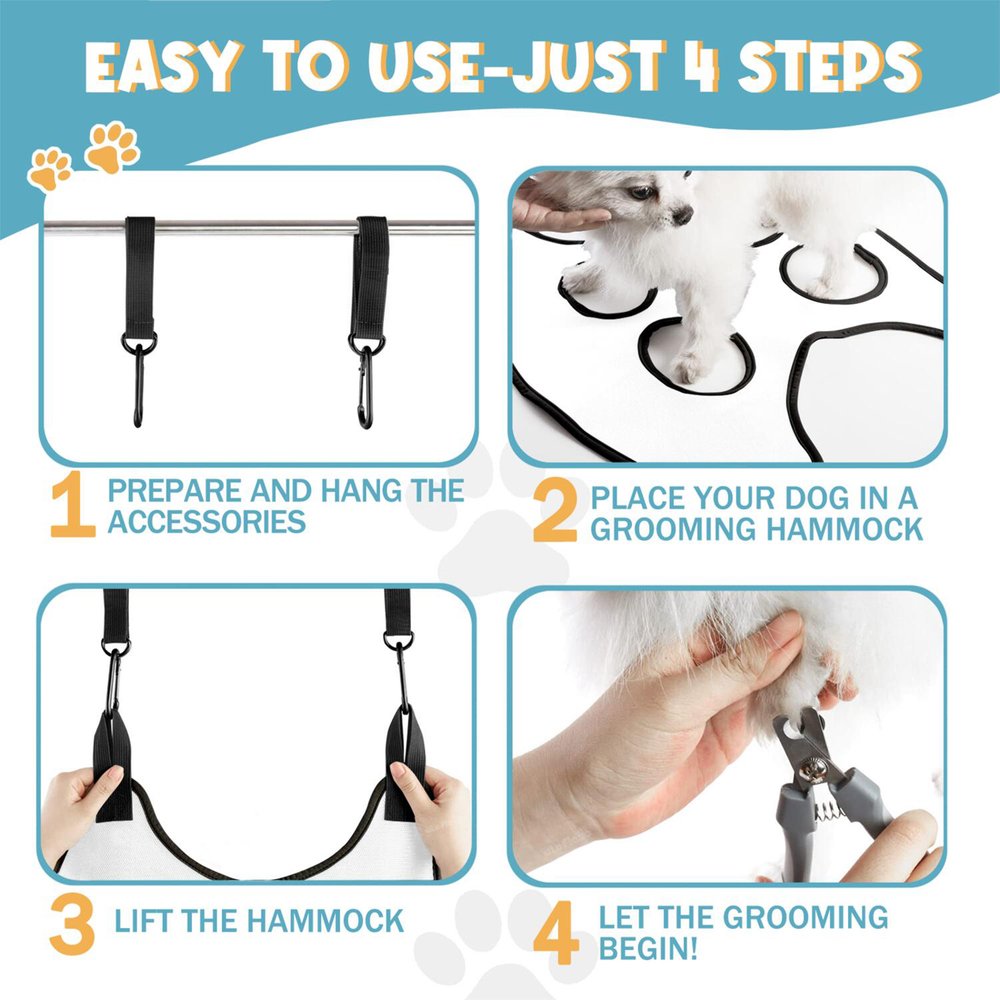 EASY TO USE-JUST 4 STEPS

1 PREPARE AND HANG THE ACCESSORIES

2 PLACE YOUR DOG IN A GROOMING HAMMOCK

3 LIFT THE HAMMOCK

4 LET THE GROOMING BEGIN!