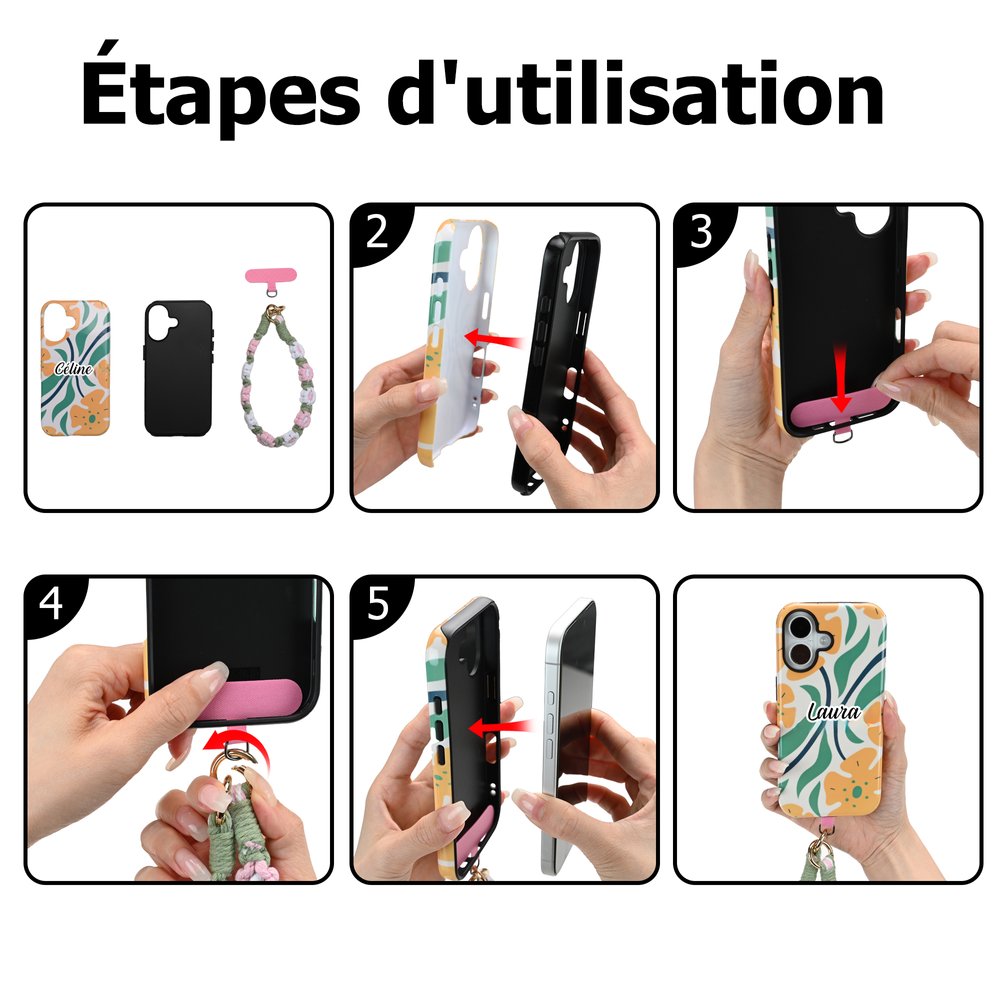 Étapes d'utilisation

Celine

2

3

4

5

Laura