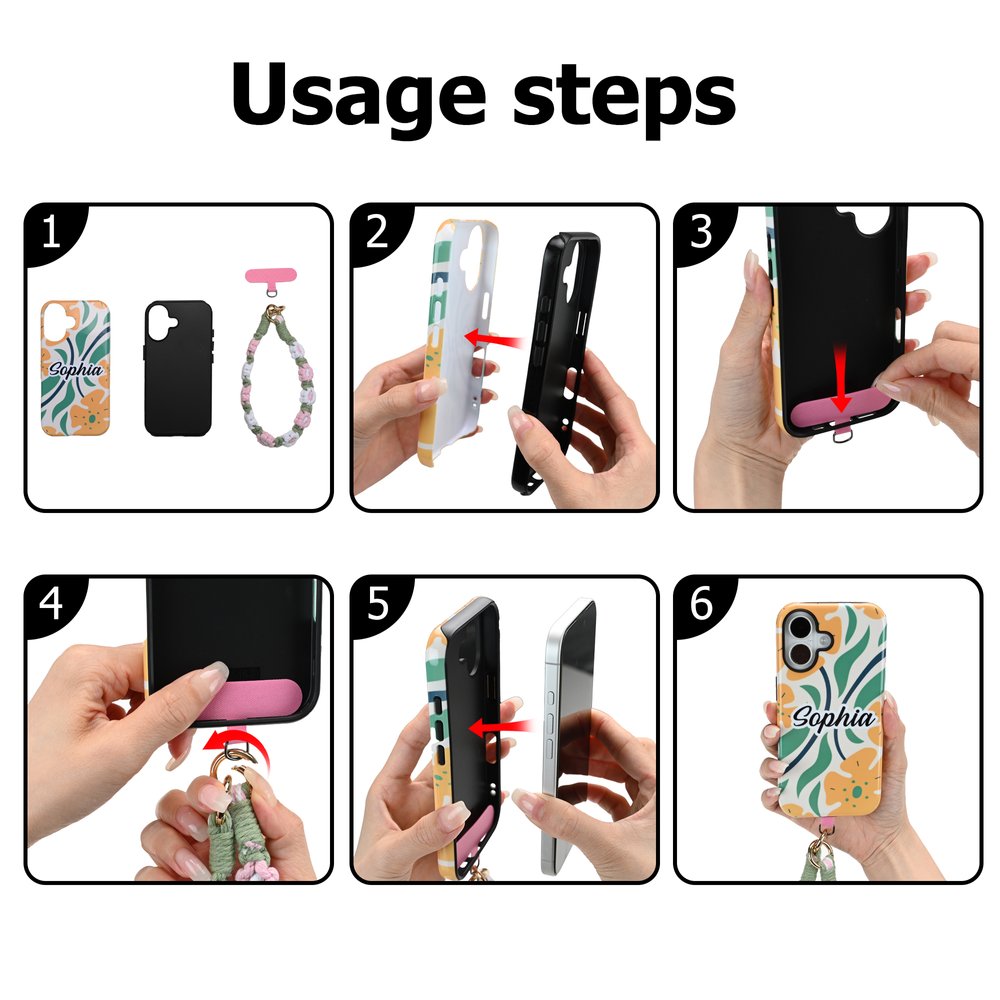 Usage steps

1

Sophia

2

3

4

5

6

Sophia