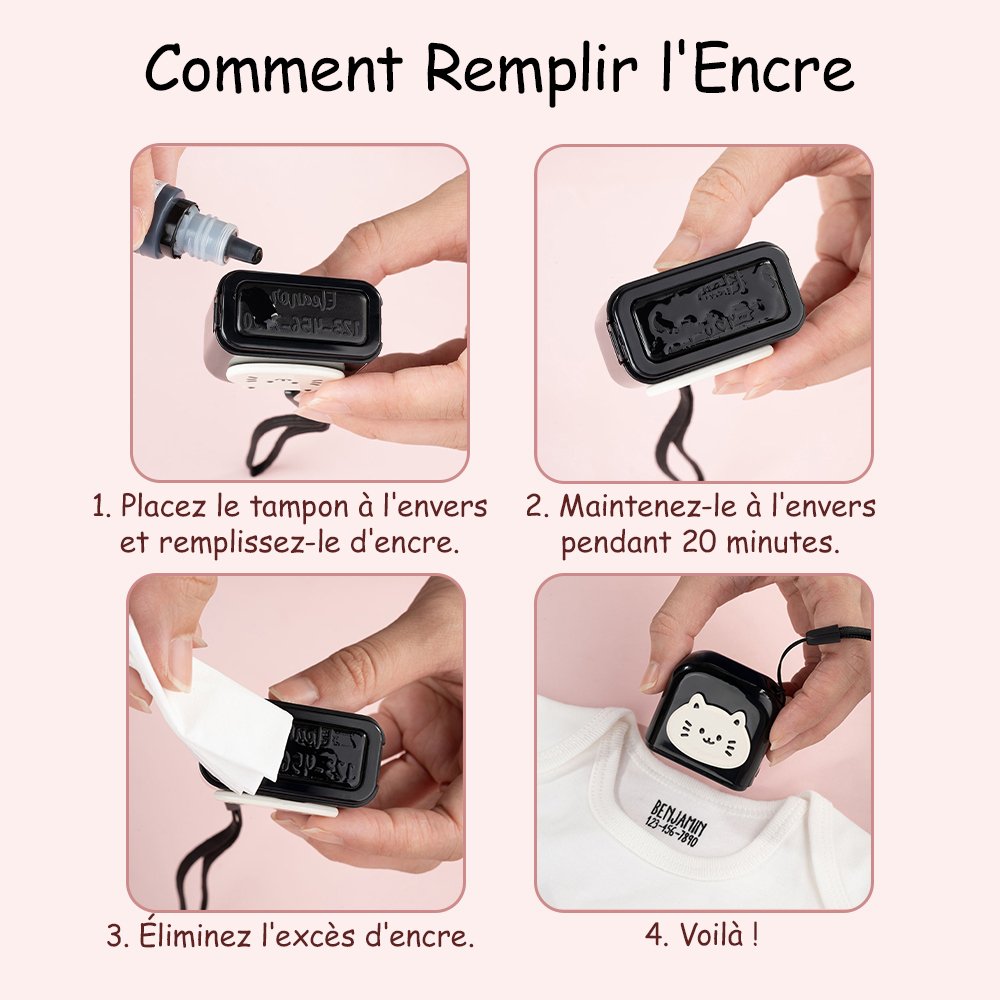 Comment Remplir l'Encre

1. Placez le tampon à l'envers et remplissez-le d'encre.

2. Maintenez-le à l'envers pendant 20 minutes.

3. Éliminez l'excès d'encre.

BENJAMIN
123-456-7890

4. Voilà !