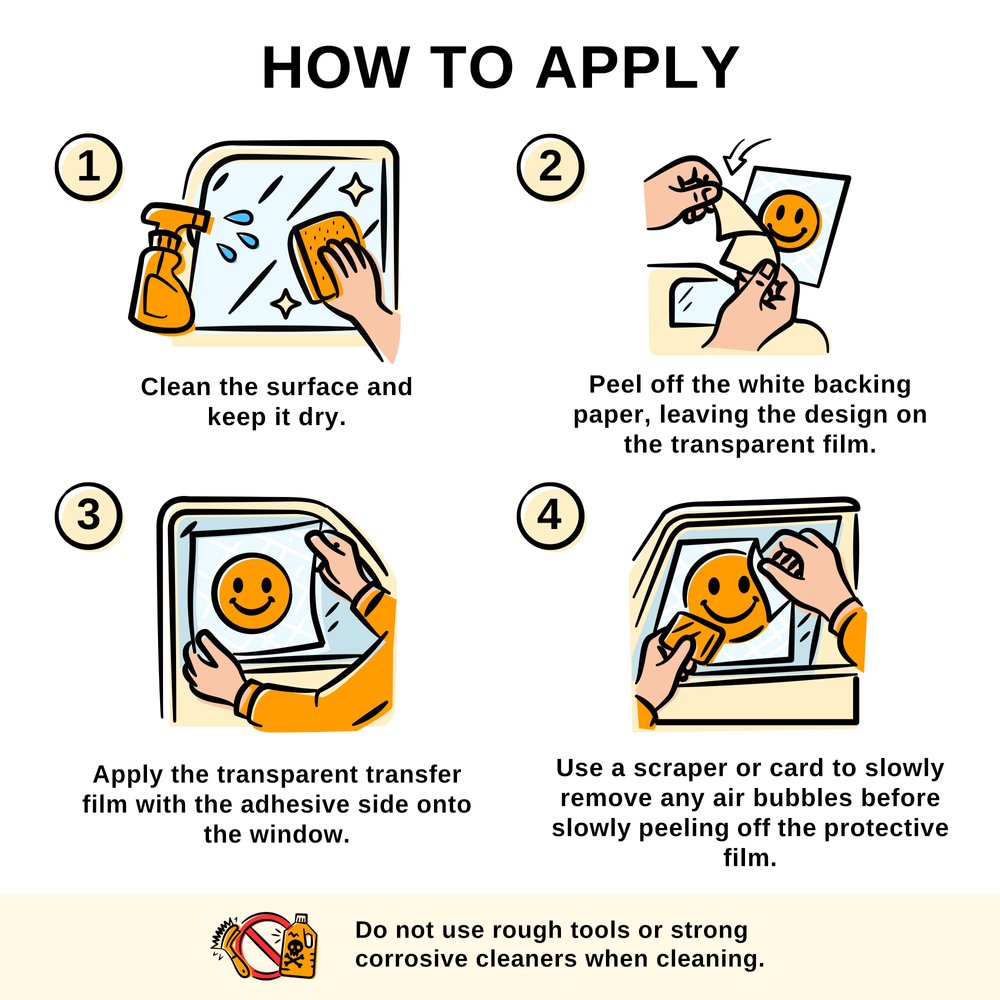 HOW TO APPLY

1

Clean the surface and keep it dry.

2

Peel off the white backing paper, leaving the design on the transparent film.

3

Apply the transparent transfer film with the adhesive side onto the window.

4

Use a scraper or card to slowly remove any air bubbles before slowly peeling off the protective film.

Do not use rough tools or strong corrosive cleaners when cleaning.