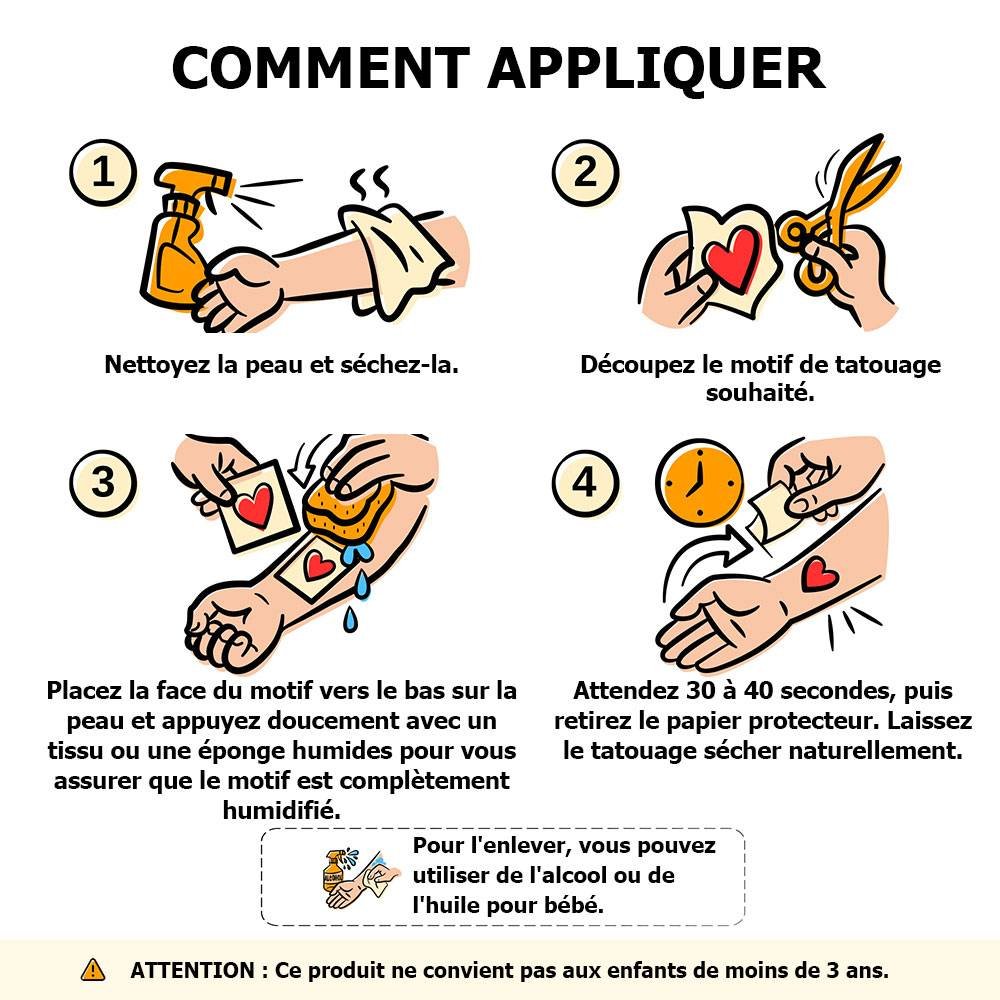 COMMENT APPLIQUER

1

Nettoyez la peau et séchez-la.

2

Découpez le motif de tatouage souhaité.

3

Placez la face du motif vers le bas sur la peau et appuyez doucement avec un tissu ou une éponge humides pour vous assurer que le motif est complètement humidifié.

4

Attendez 30 à 40 secondes, puis retirez le papier protecteur. Laissez le tatouage sécher naturellement.

ALCOHOL

Pour l'enlever, vous pouvez utiliser de l'alcool ou de l'huile pour bébé.

ATTENTION : Ce produit ne convient pas aux enfants de moins de 3 ans.