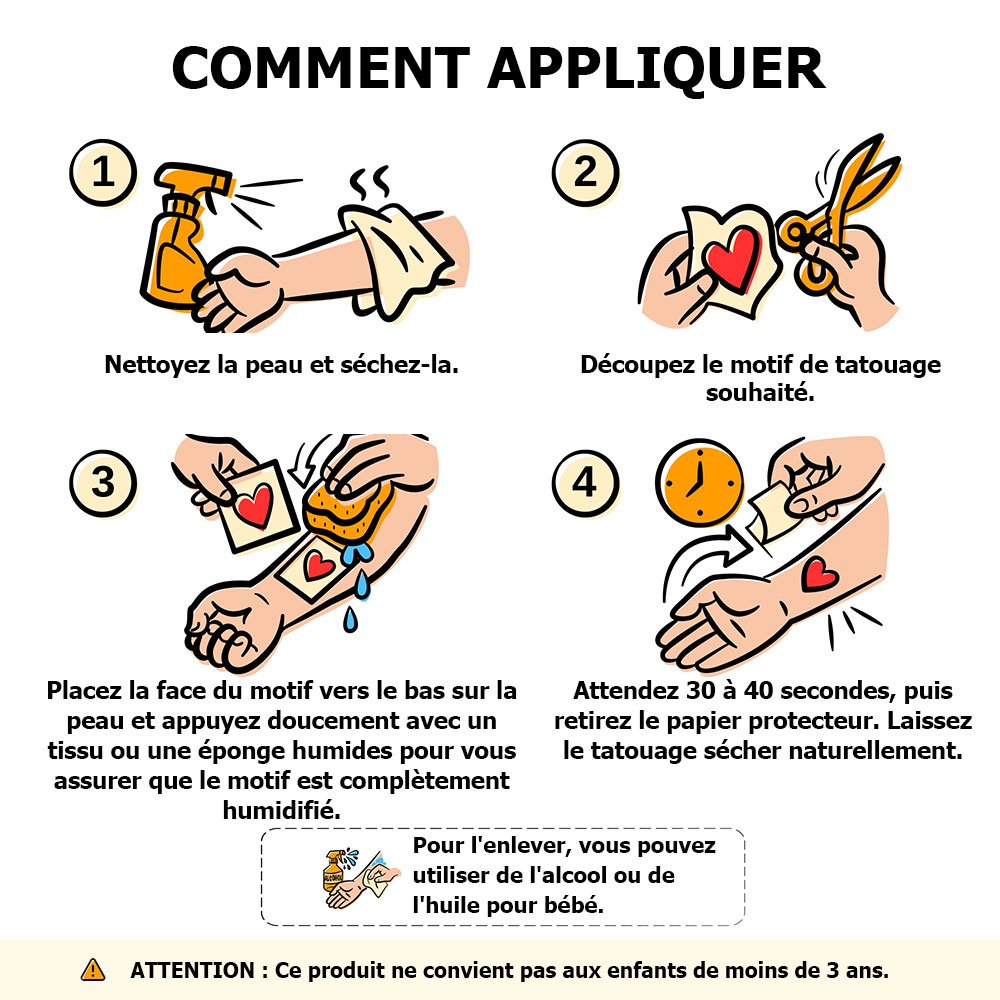 COMMENT APPLIQUER

1

Nettoyez la peau et séchez-la.

2

Découpez le motif de tatouage souhaité.

3

Placez la face du motif vers le bas sur la peau et appuyez doucement avec un tissu ou une éponge humides pour vous assurer que le motif est complètement humidifié.

4

Attendez 30 à 40 secondes, puis retirez le papier protecteur. Laissez le tatouage sécher naturellement.

ALCOHOL

Pour l'enlever, vous pouvez utiliser de l'alcool ou de l'huile pour bébé.

ATTENTION : Ce produit ne convient pas aux enfants de moins de 3 ans.