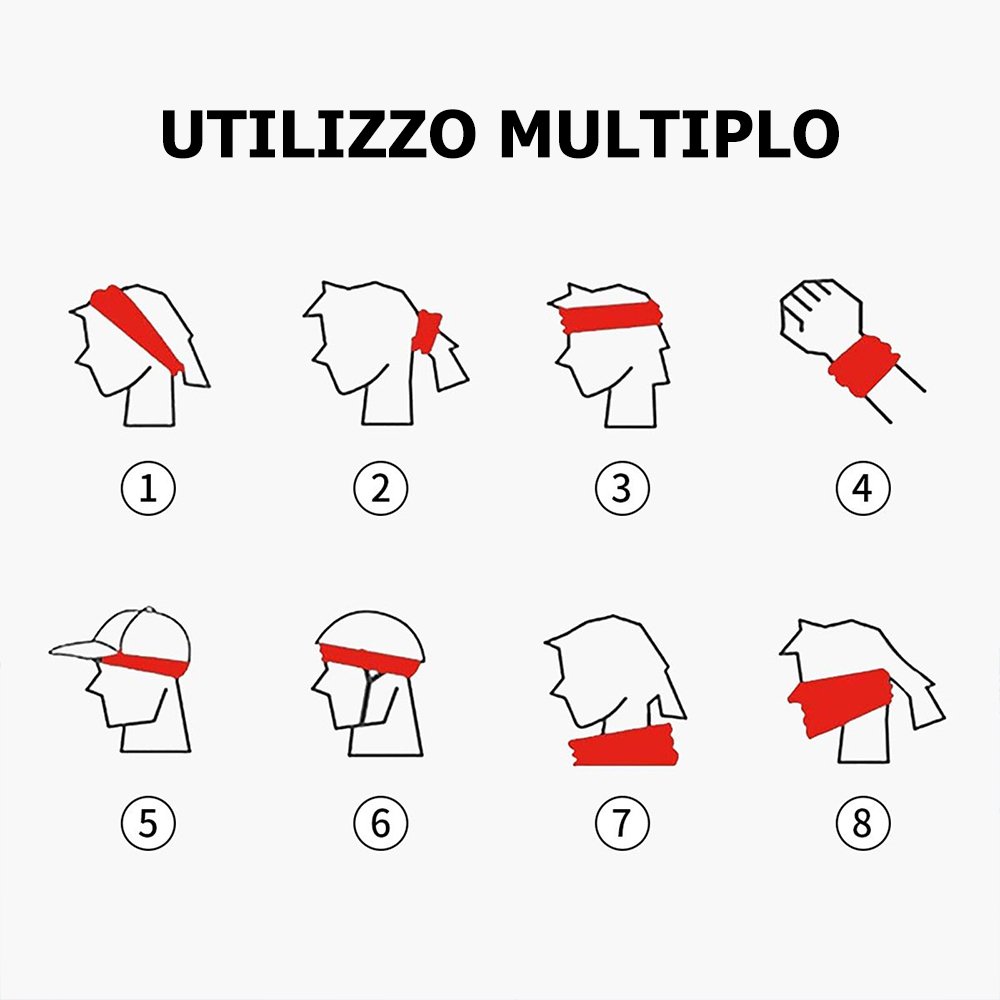 UTILIZZO MULTIPLO

①
②
③
④

⑤
⑥
⑦
⑧