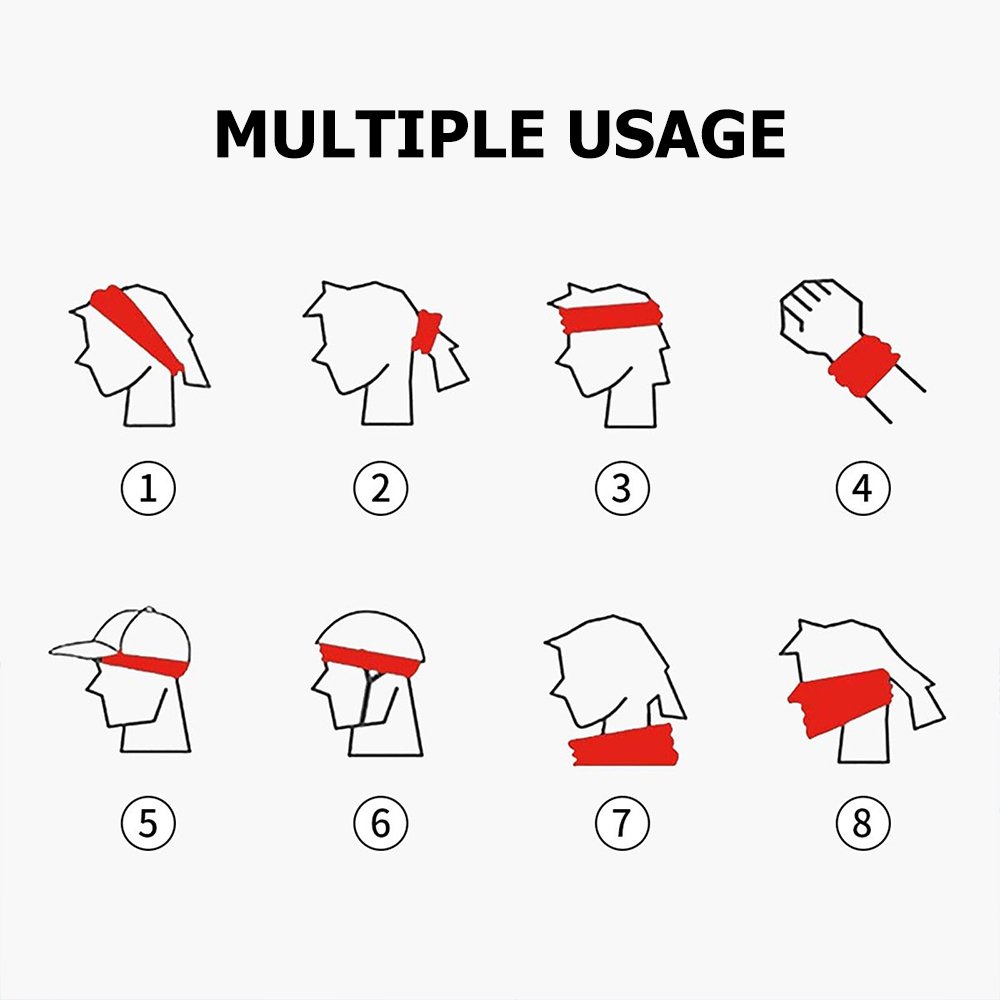 MULTIPLE USAGE

①

②

③

④

⑤

⑥

⑦

⑧