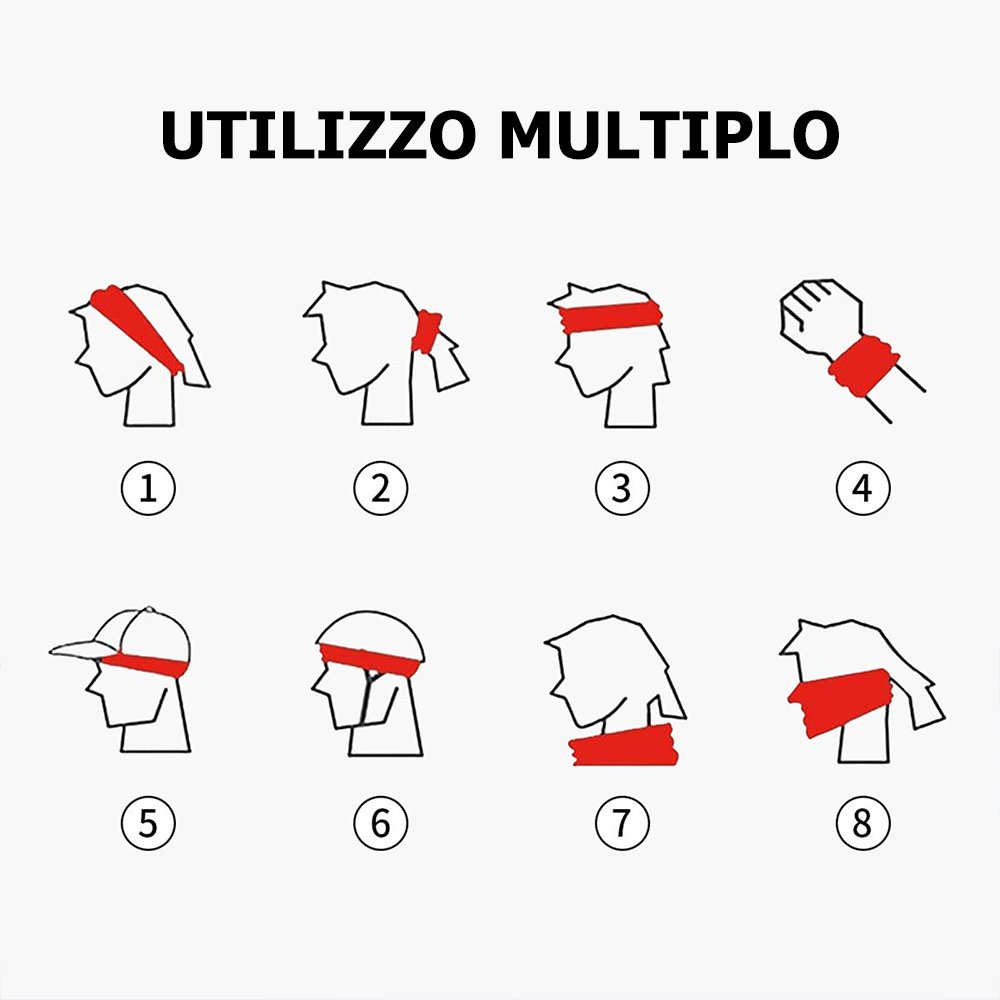 UTILIZZO MULTIPLO

①
②
③
④
⑤
⑥
⑦
⑧