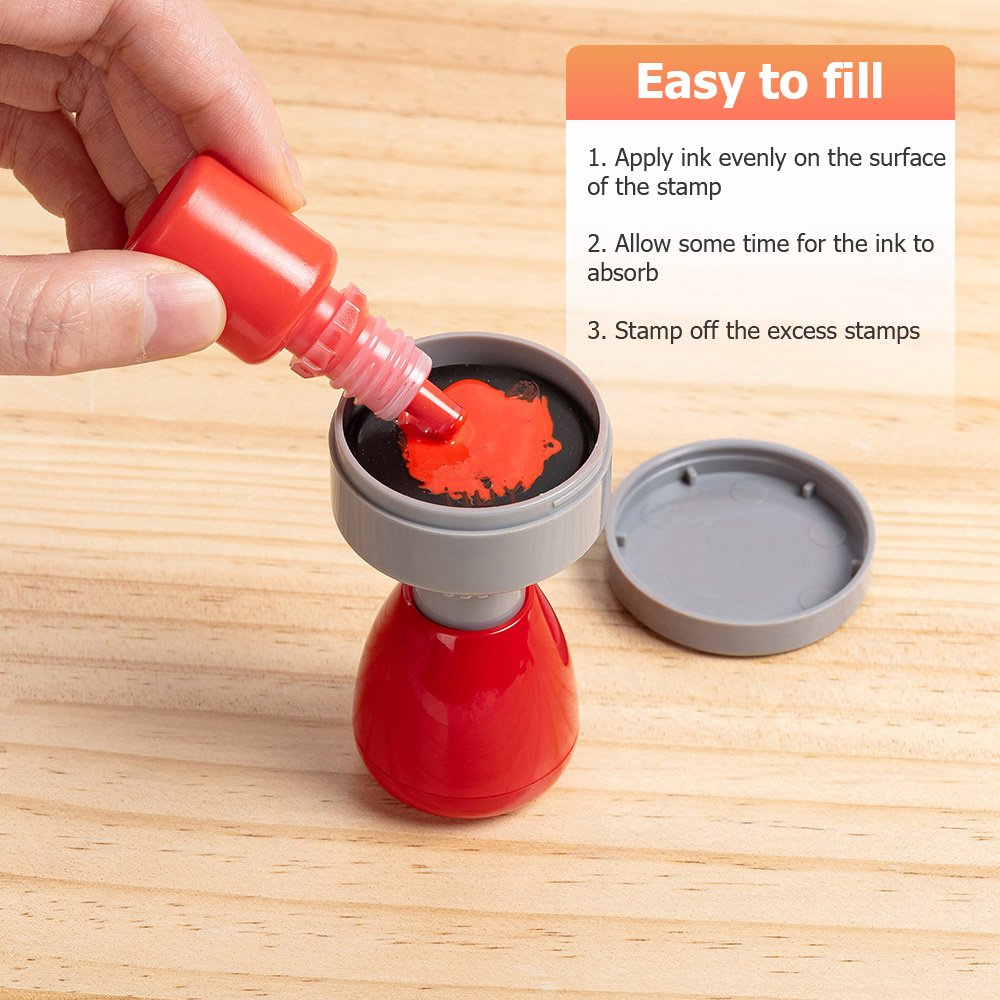 Easy to fill

1. Apply ink evenly on the surface of the stamp

2. Allow some time for the ink to absorb

3. Stamp off the excess stamps