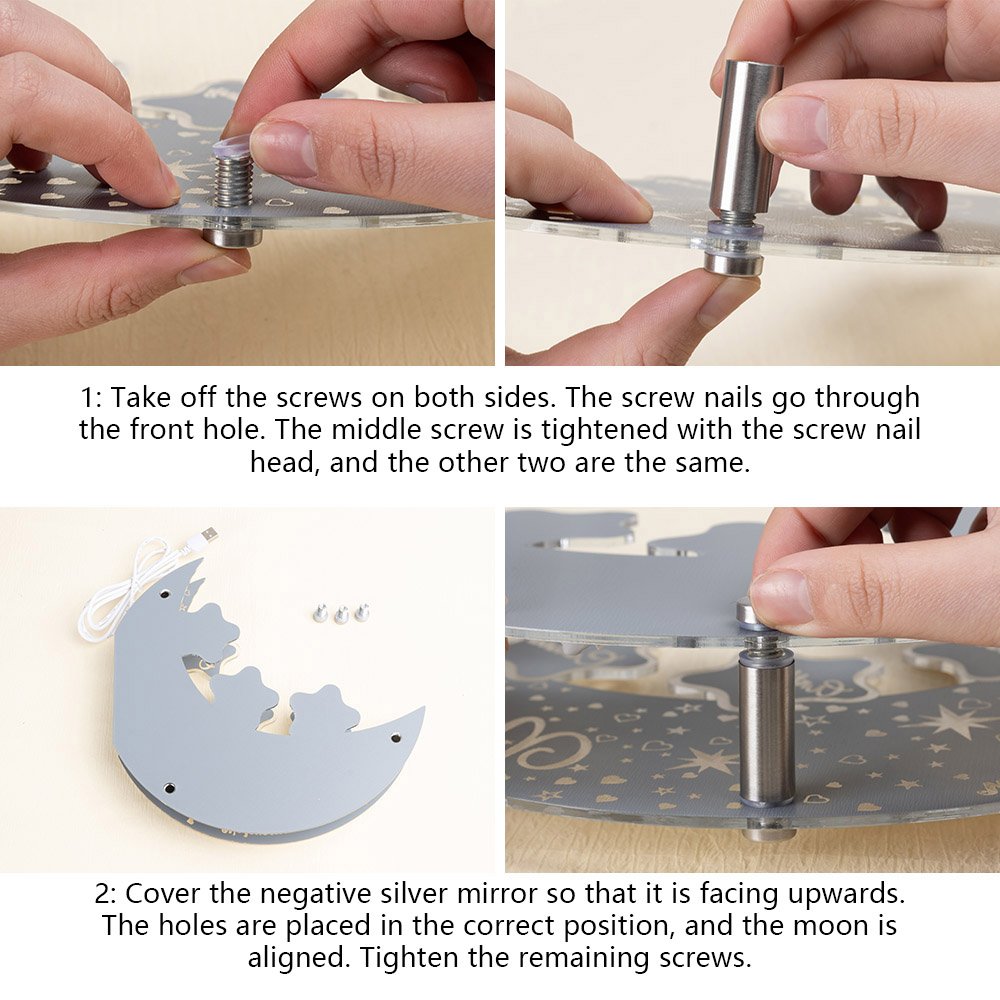 1: Take off the screws on both sides. The screw nails go through the front hole. The middle screw is tightened with the screw nail head, and the other two are the same.

2: Cover the negative silver mirror so that it is facing upwards. The holes are placed in the correct position, and the moon is aligned. Tighten the remaining screws.