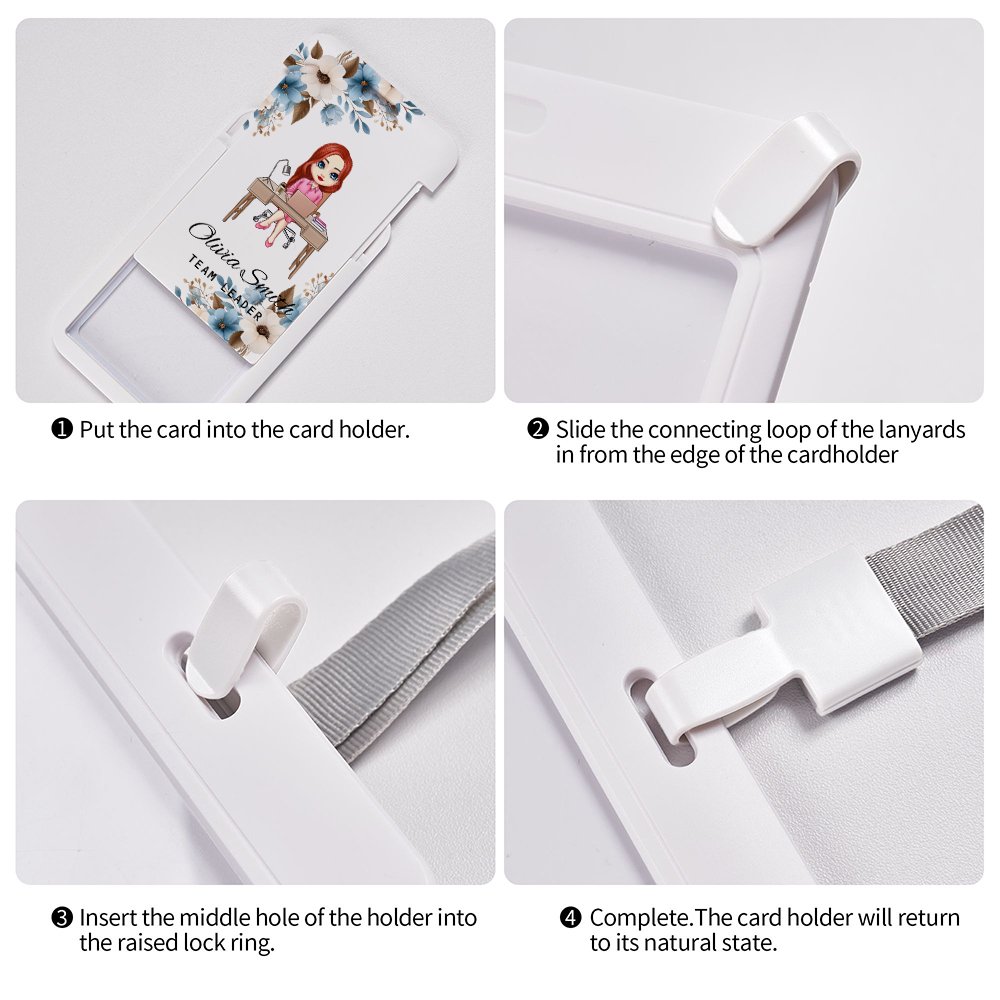 Olivia Smith
TEAM LEADER

❶ Put the card into the card holder.

❷ Slide the connecting loop of the lanyards in from the edge of the cardholder

❸ Insert the middle hole of the holder into the raised lock ring.

❹ Complete.The card holder will return to its natural state.